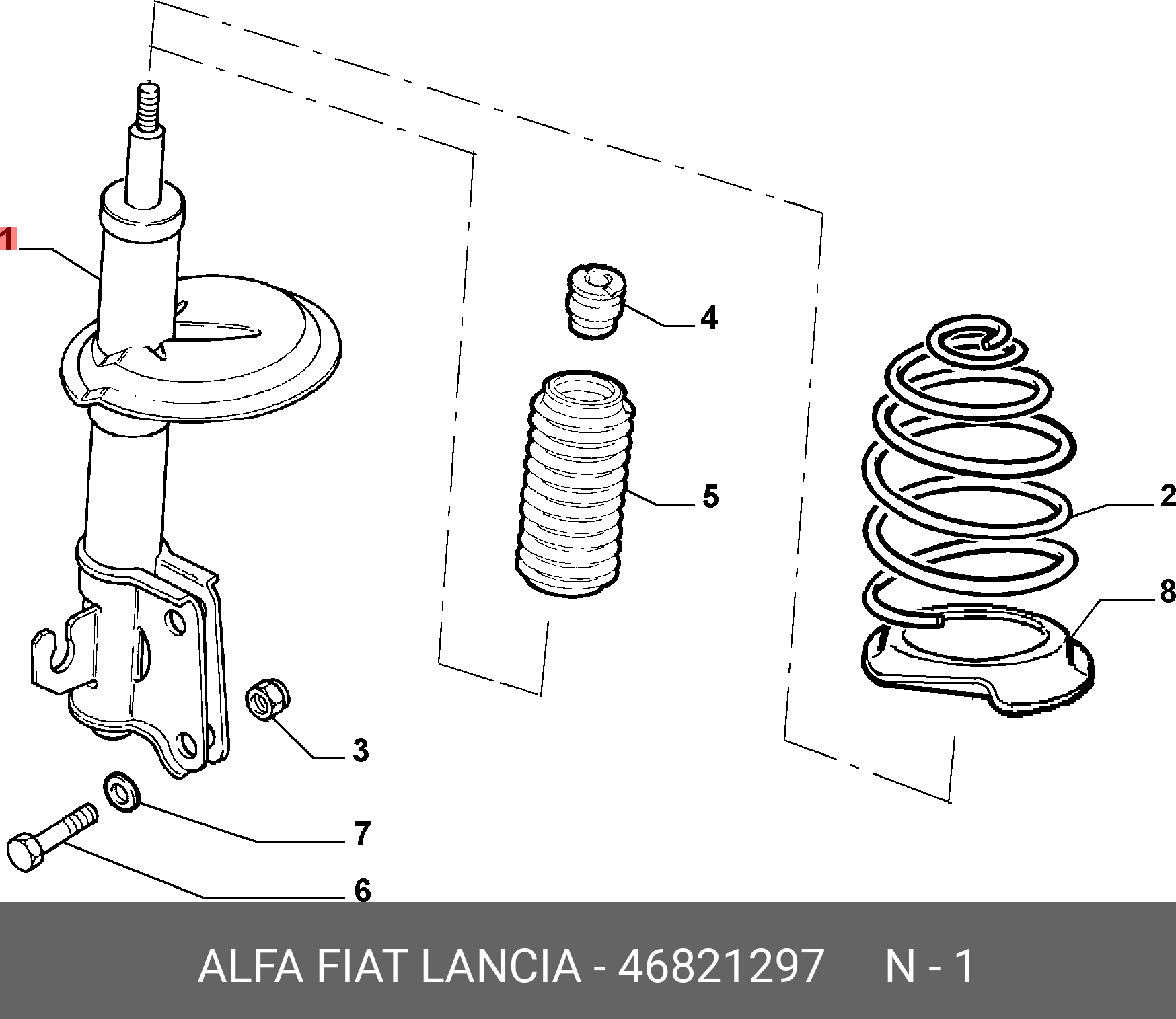 1

4

5

2

8

3

7

6

ALFA FIAT LANCIA - 46821297 N - 1