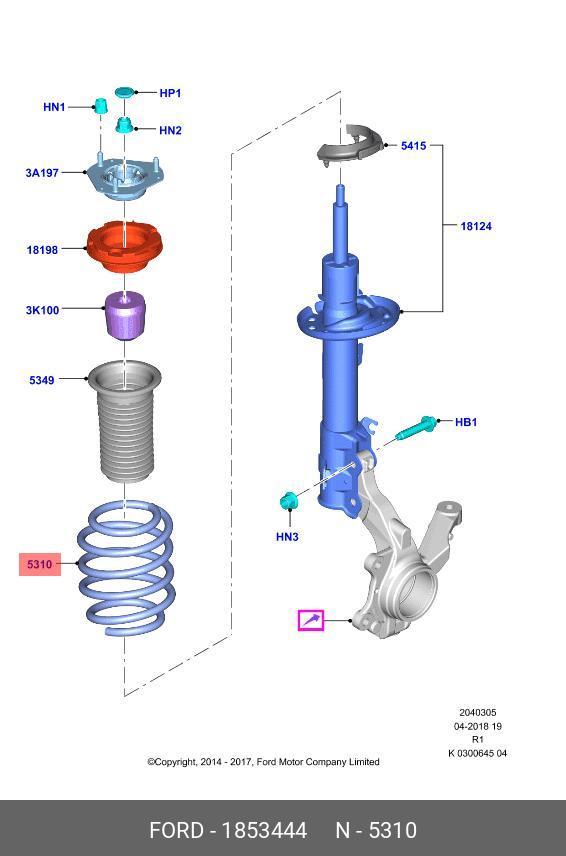 HN1
HP1
HN2
3A197
18198
3K100
5349
5310
5415
18124
HB1
HN3

2040305
04-2018 19
R1
K 0300645 04

©Copyright, 2014 - 2017, Ford Motor Company Limited

FORD - 1853444 N - 5310