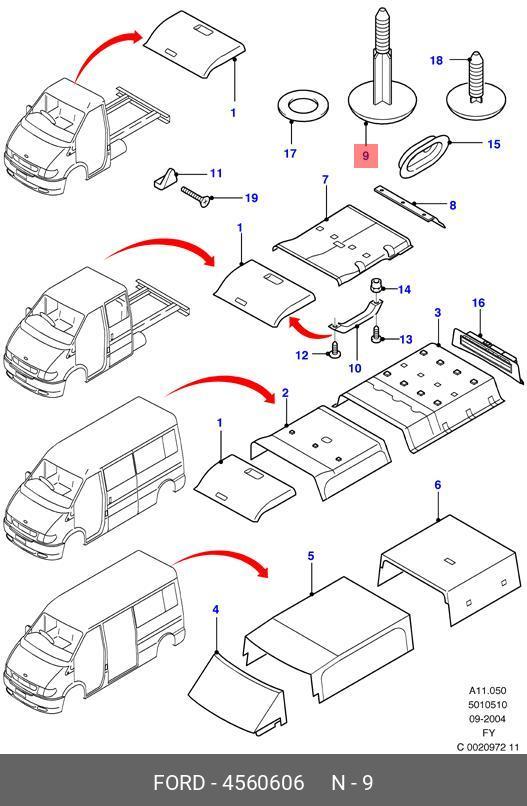 1
18
17
9
15
11
19
7
8
1
14
16
3
13
12
10
2
1
6
5
4
A11.050
5010510
09-2004
FY
C 0020972 11
FORD - 4560606 N - 9