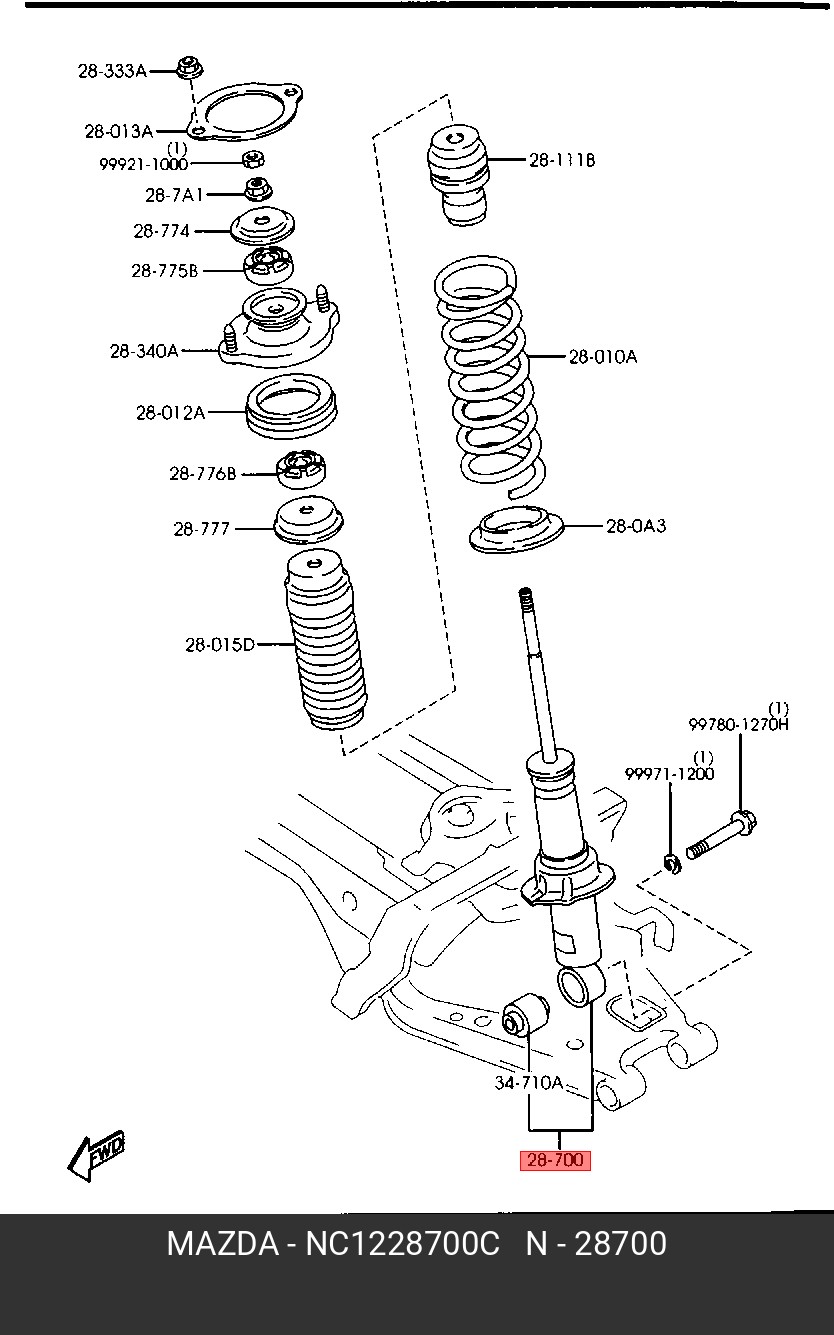 28-333A
28-013A
(1)
99921-1000
28-7A1
28-774
28-775B
28-340A
28-012A
28-776B
28-777
28-015D
28-111B
28-010A
28-0A3
(1)
99780-1270H
(1)
99971-1200
34-710A
28-700
FWD

MAZDA - NC1228700C N - 28700