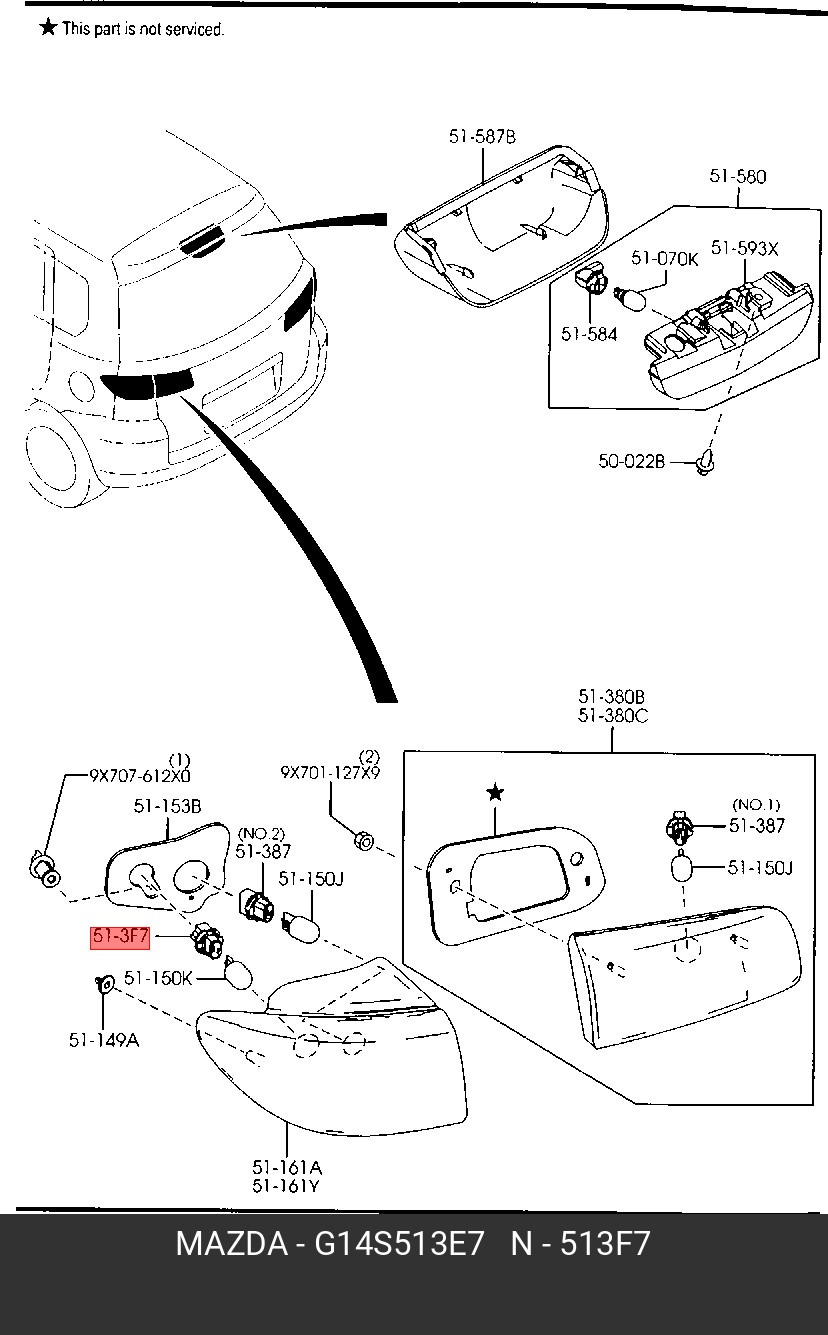 ★ This part is not serviced.

51-587B
51-580
51-070K
51-593X
51-584
50-022B

51-380B
51-380C
(1)
9X707-612X0
(2)
9X701-127X9
51-153B
(NO.2)
51-387
51-150J
★
(NO.1)
51-387
51-150J
51-3F7
51-150K
51-149A
51-161A
51-161Y

MAZDA - G14S513E7 N - 513F7