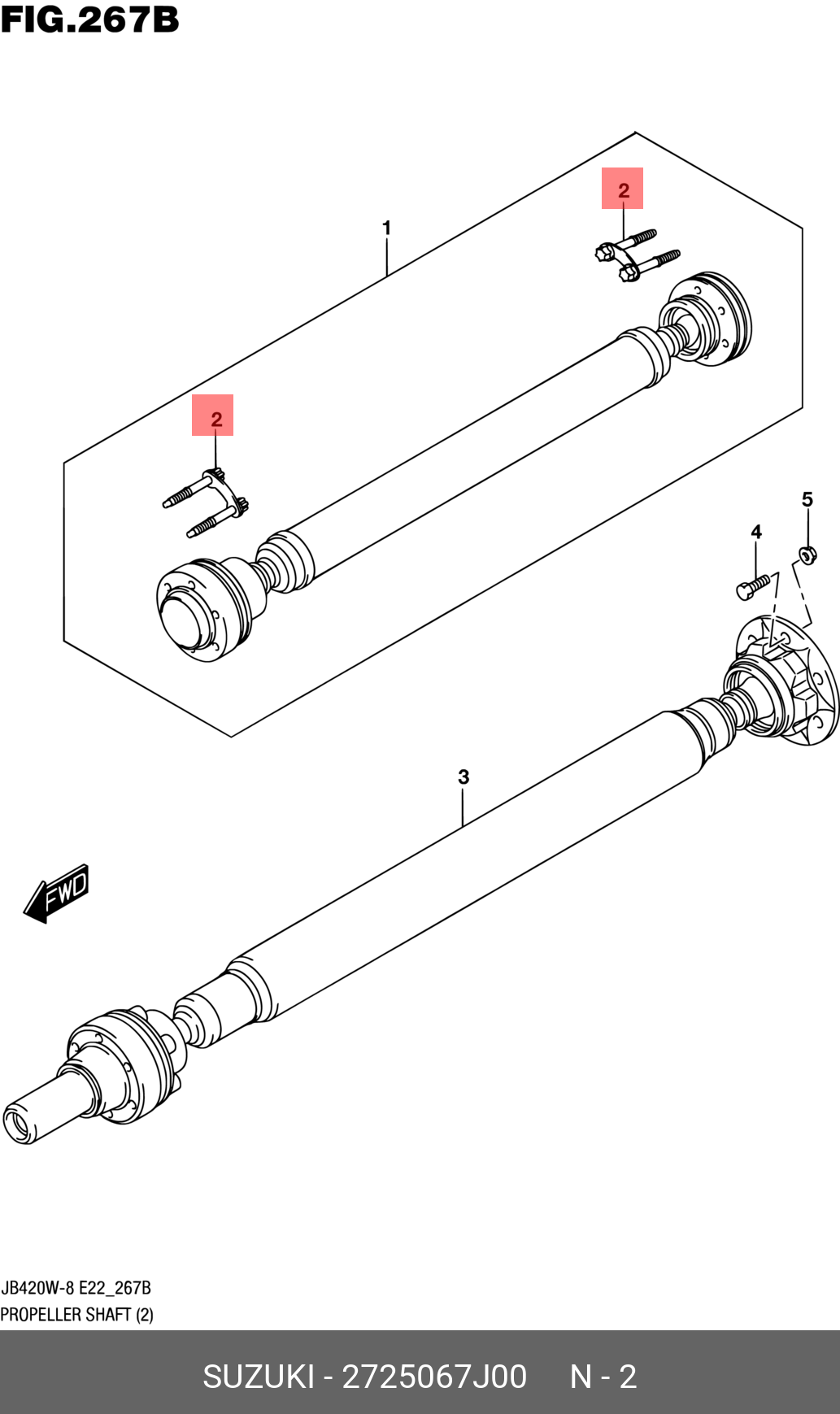 FIG.267B

1

2

2

5

4

3

FWD

JB420W-8 E22_267B
PROPELLER SHAFT (2)

SUZUKI - 2725067J00 N - 2