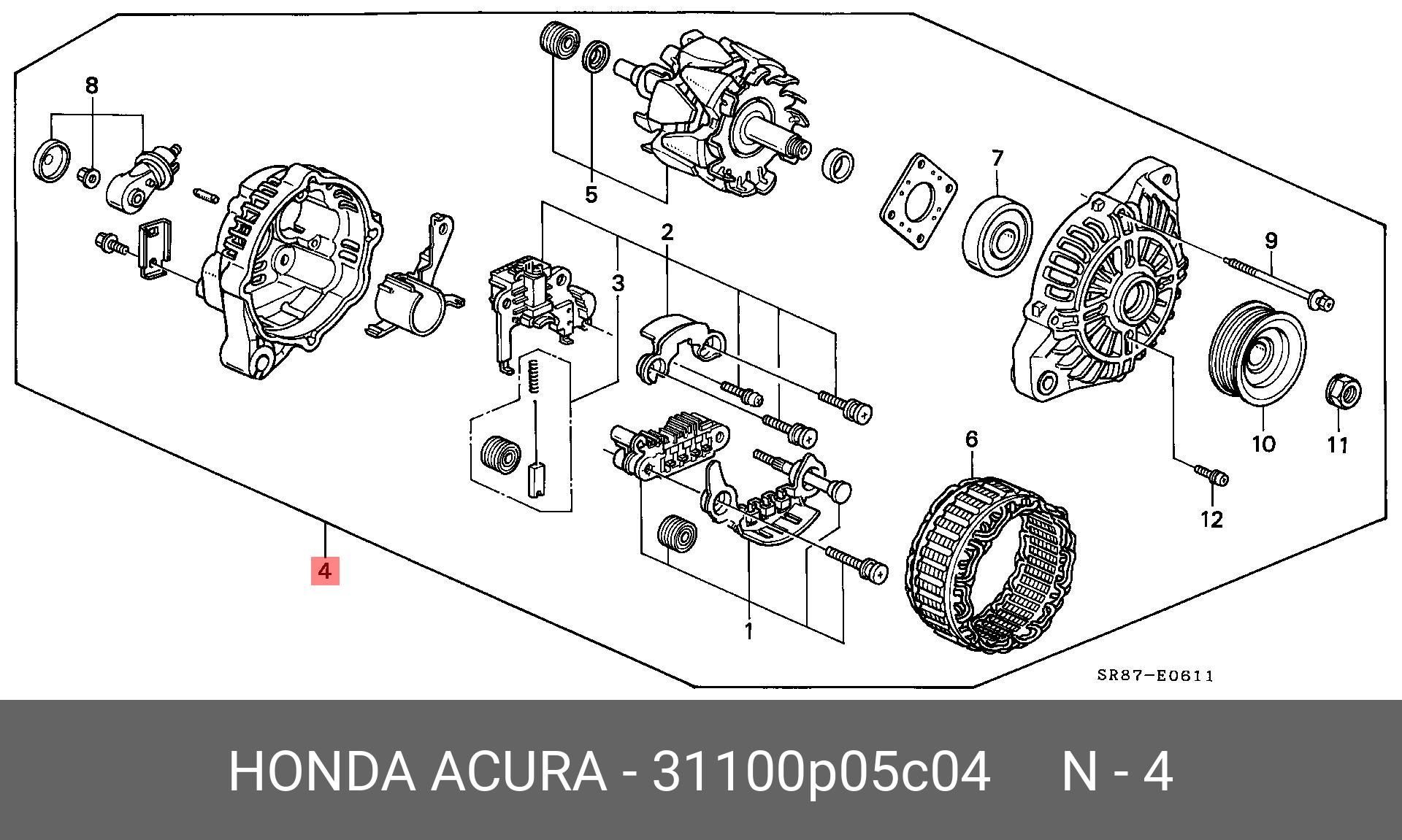 8

5

7

2

3

9

6

10

11

12

4

1

SR87-E0611

HONDA ACURA - 31100p05c04 N - 4