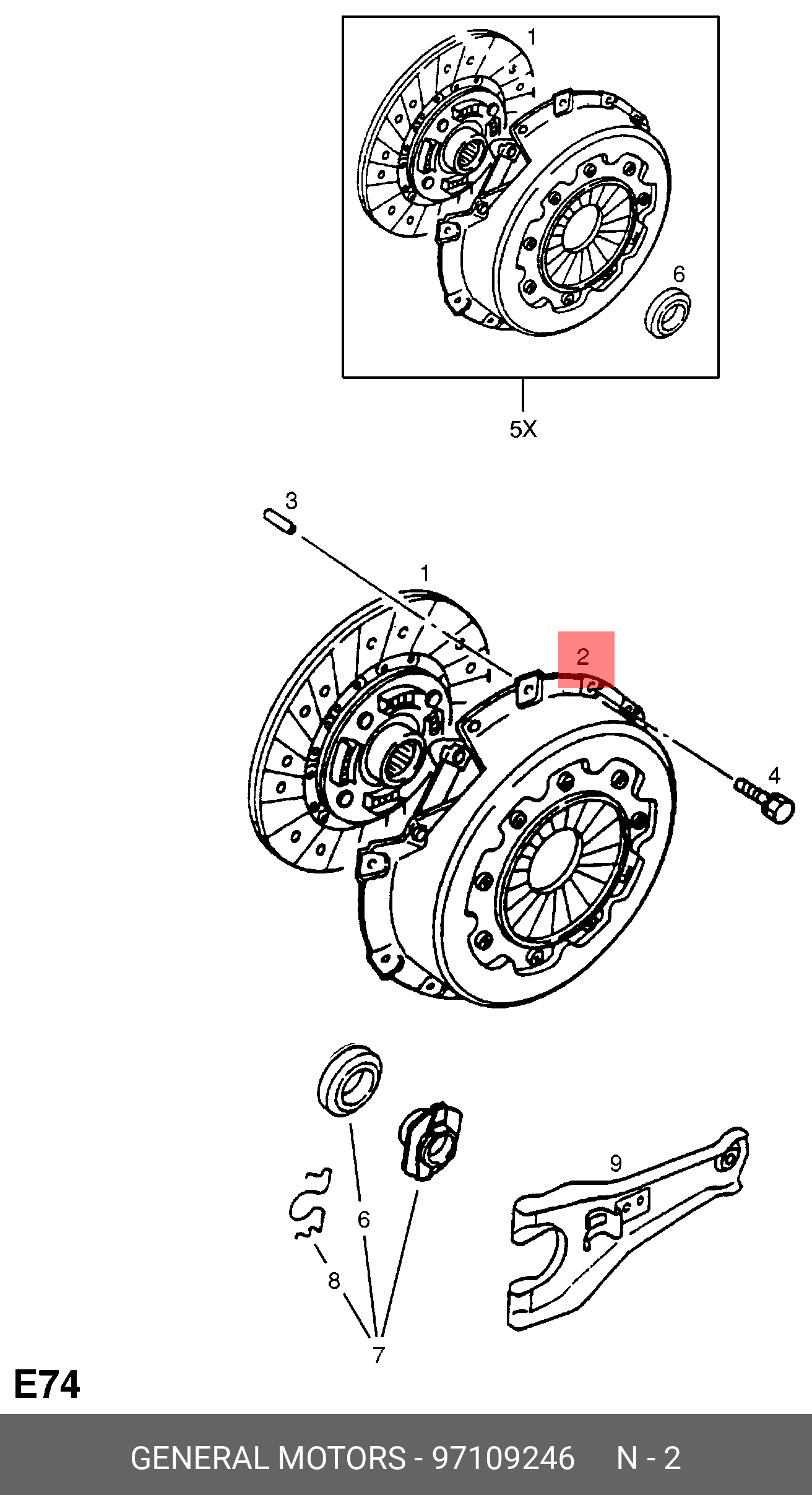 1
6
5X
3
1
2
4
9
6
8
7
E74
GENERAL MOTORS - 97109246 N - 2