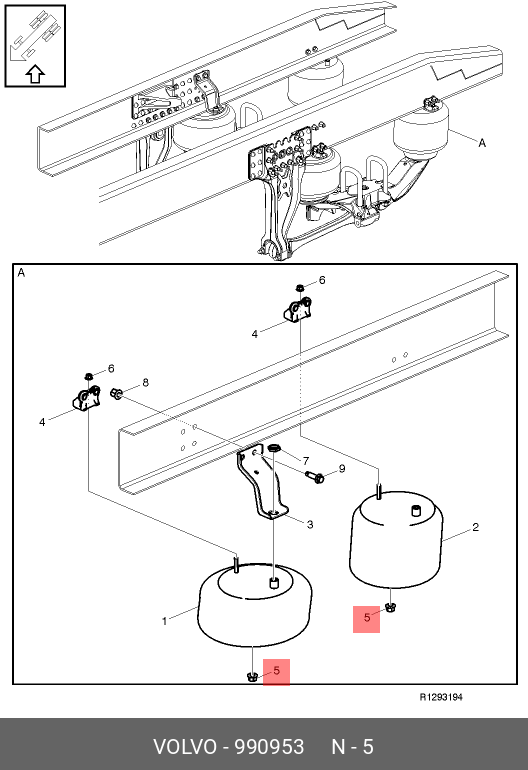 A

A

6

4

6

8

4

7

9

3

2

1

5

5

R1293194

VOLVO - 990953 N - 5