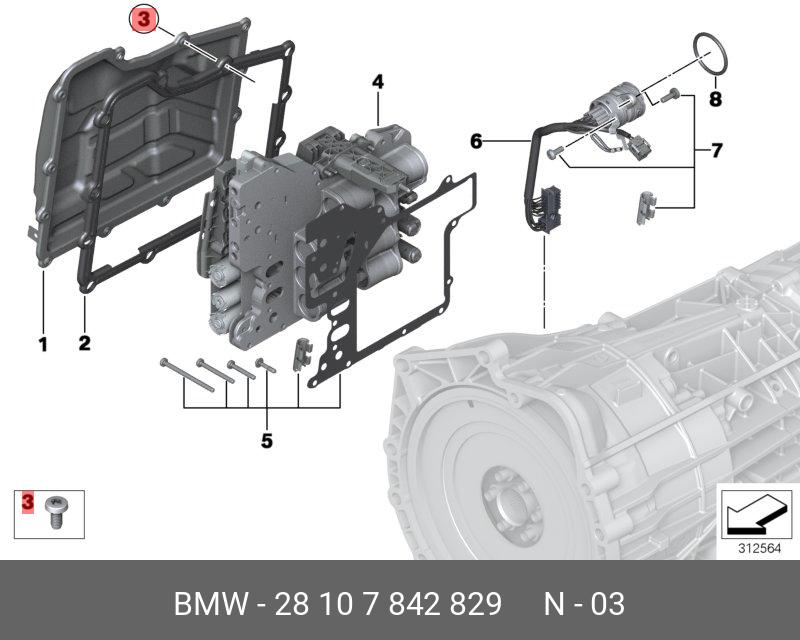 3
4
8
6
7
1
2
5
3
312564
BMW - 28 10 7 842 829 N - 03