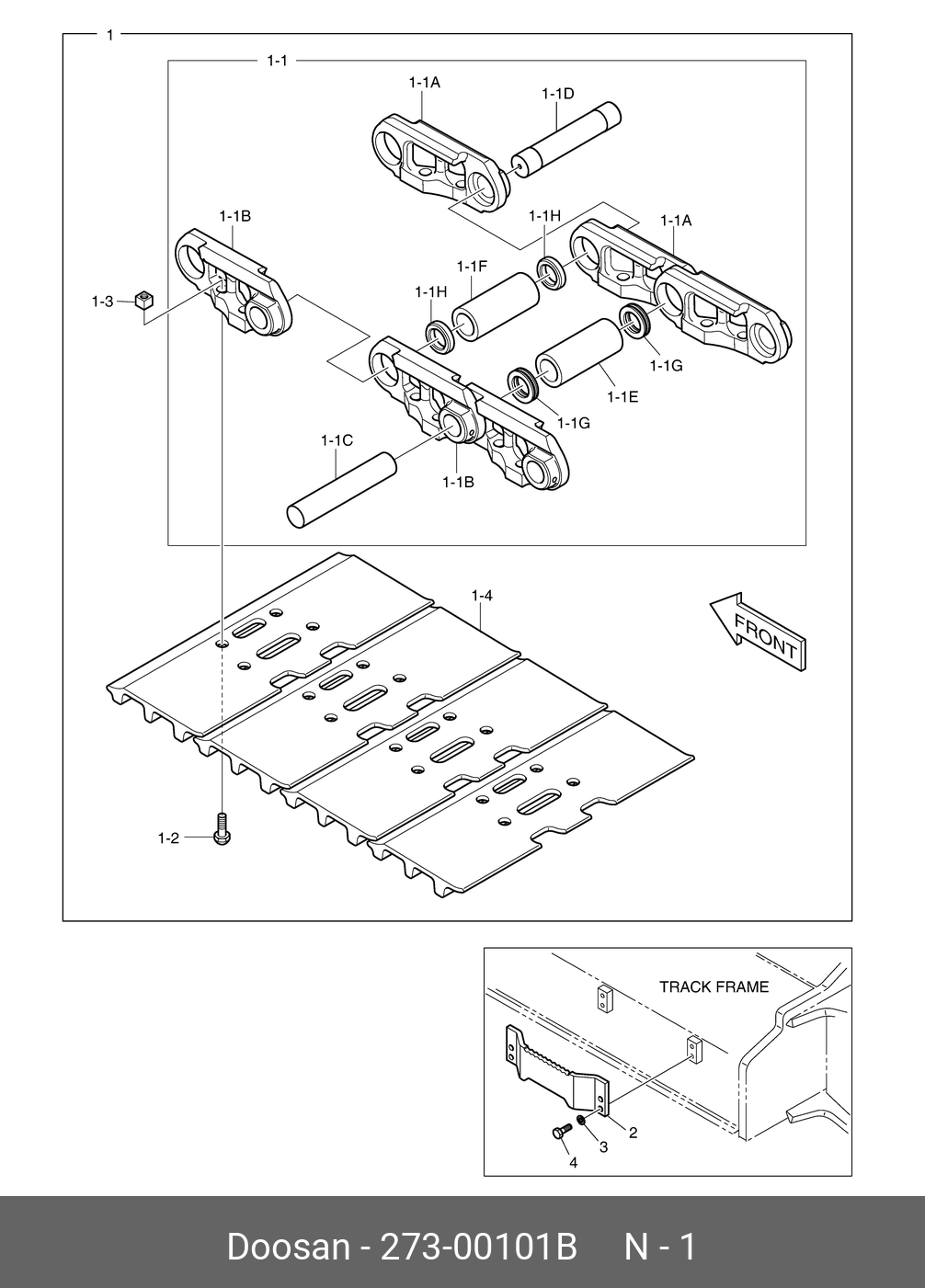 1

1-1

1-1A

1-1D

1-1B

1-1H

1-1A

1-3

1-1F

1-1H

1-1G

1-1E

1-1G

1-1C

1-1B

1-4

FRONT

1-2

TRACK FRAME

2

3

4

Doosan - 273-00101B N - 1