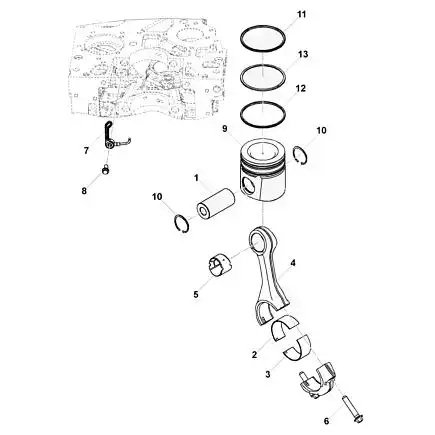 11
13
12
9
10
7
8
1
10
4
5
2
3
6