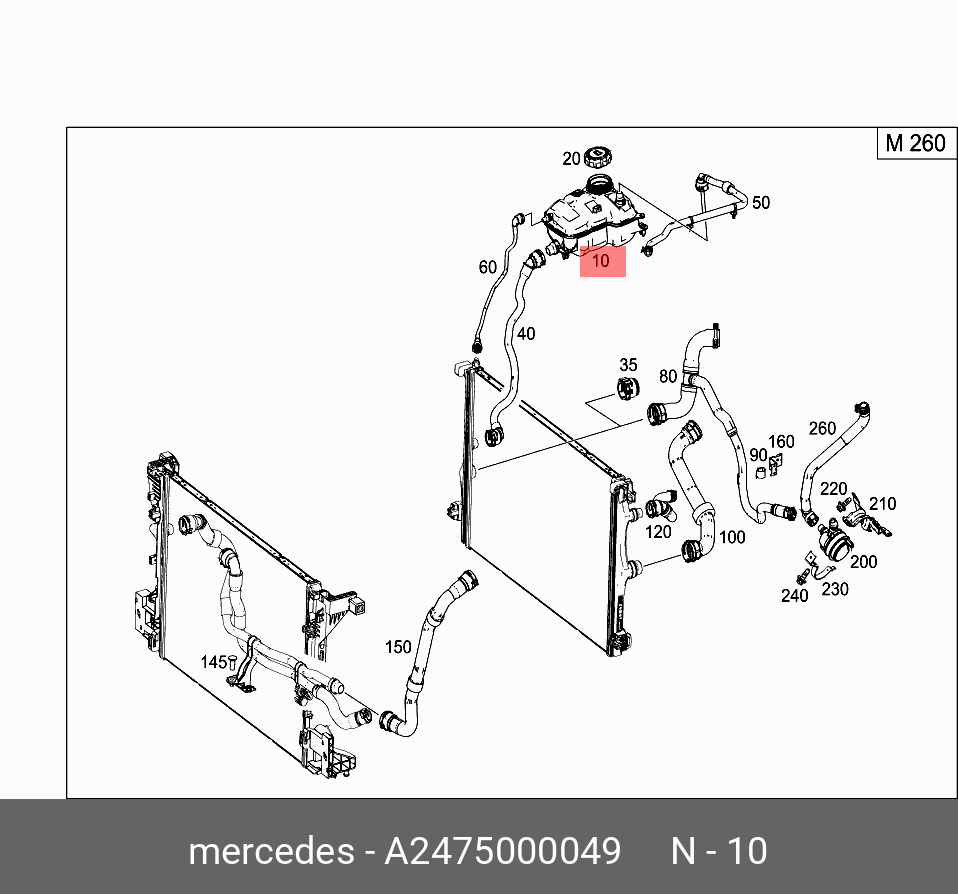 M 260

20
50
10
60
40
35
80
260
160
90
220
210
120
100
200
240
230
150
145

mercedes - A2475000049 N - 10