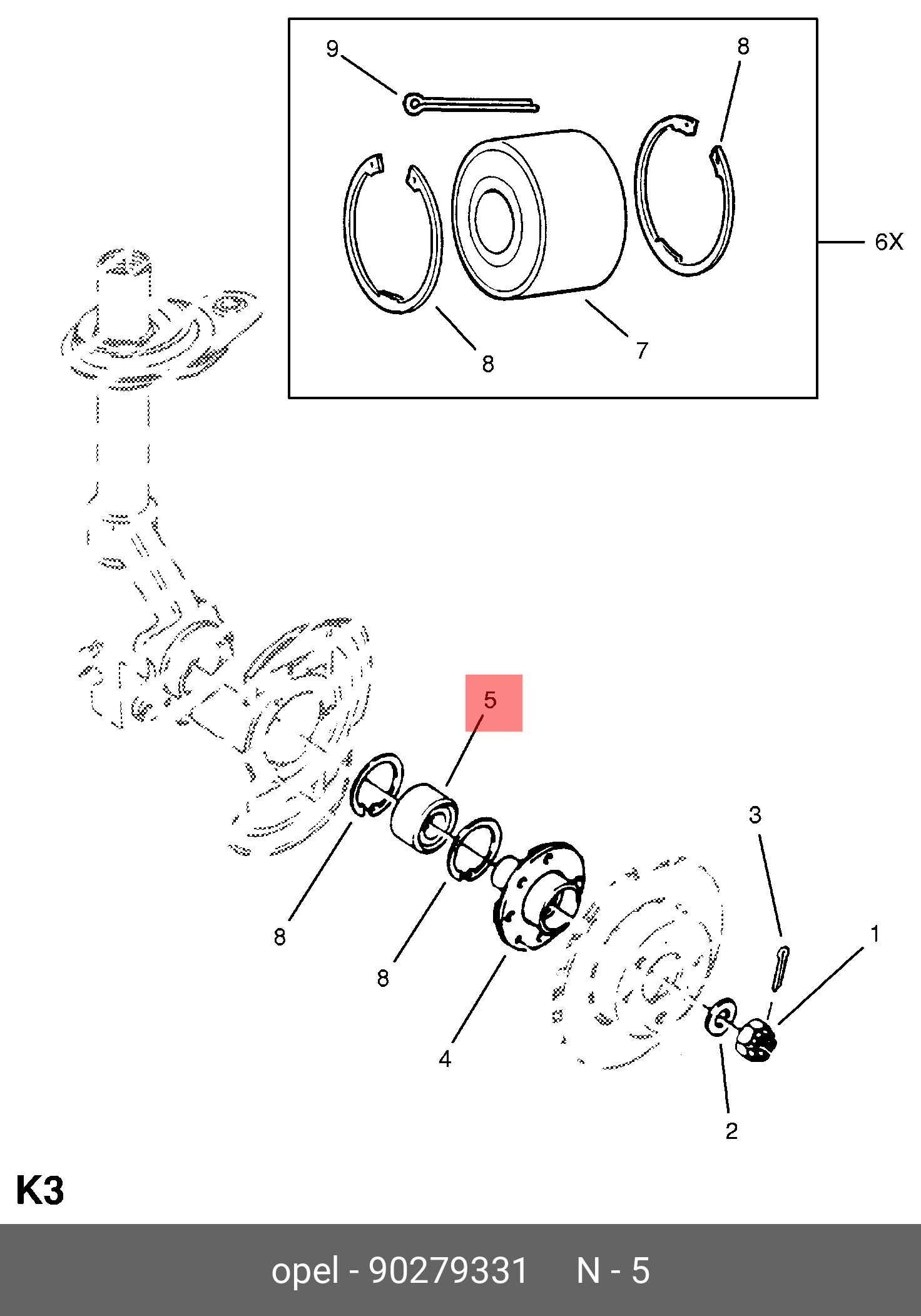 9
8
6X
8
7
5
3
1
8
8
4
2
K3
opel - 90279331 N - 5