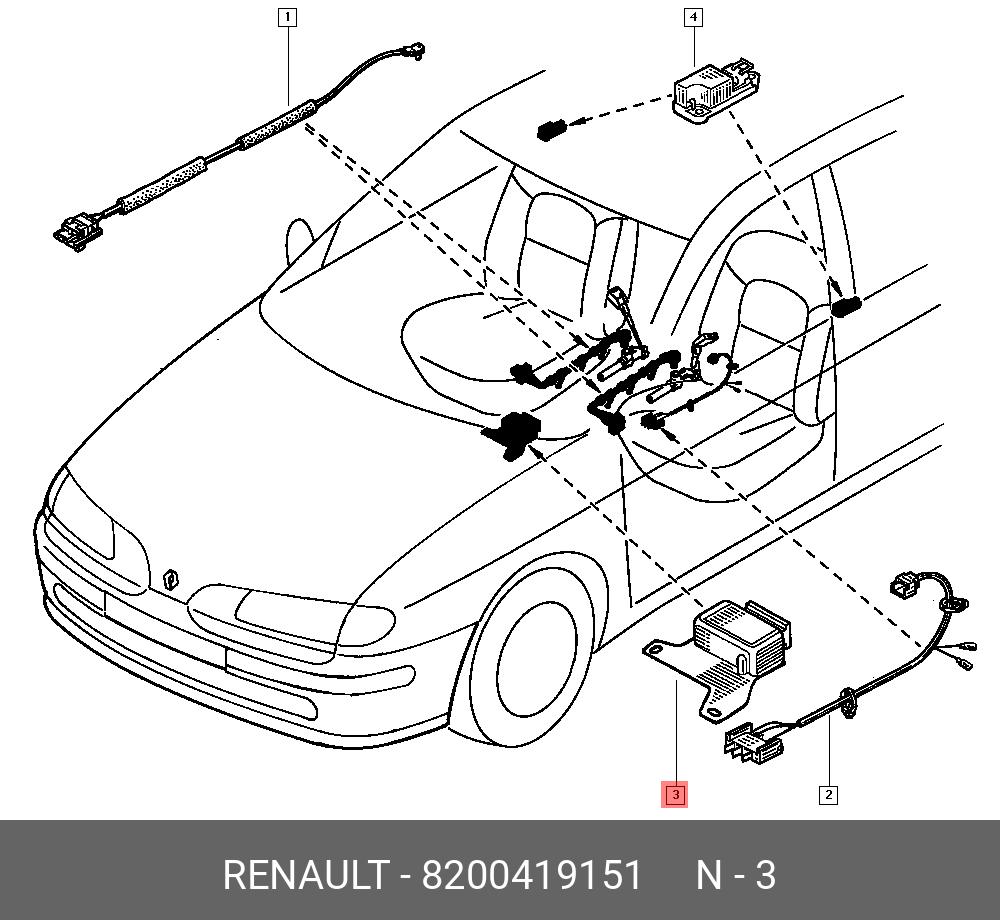 1

4

3

2

RENAULT - 8200419151 N - 3