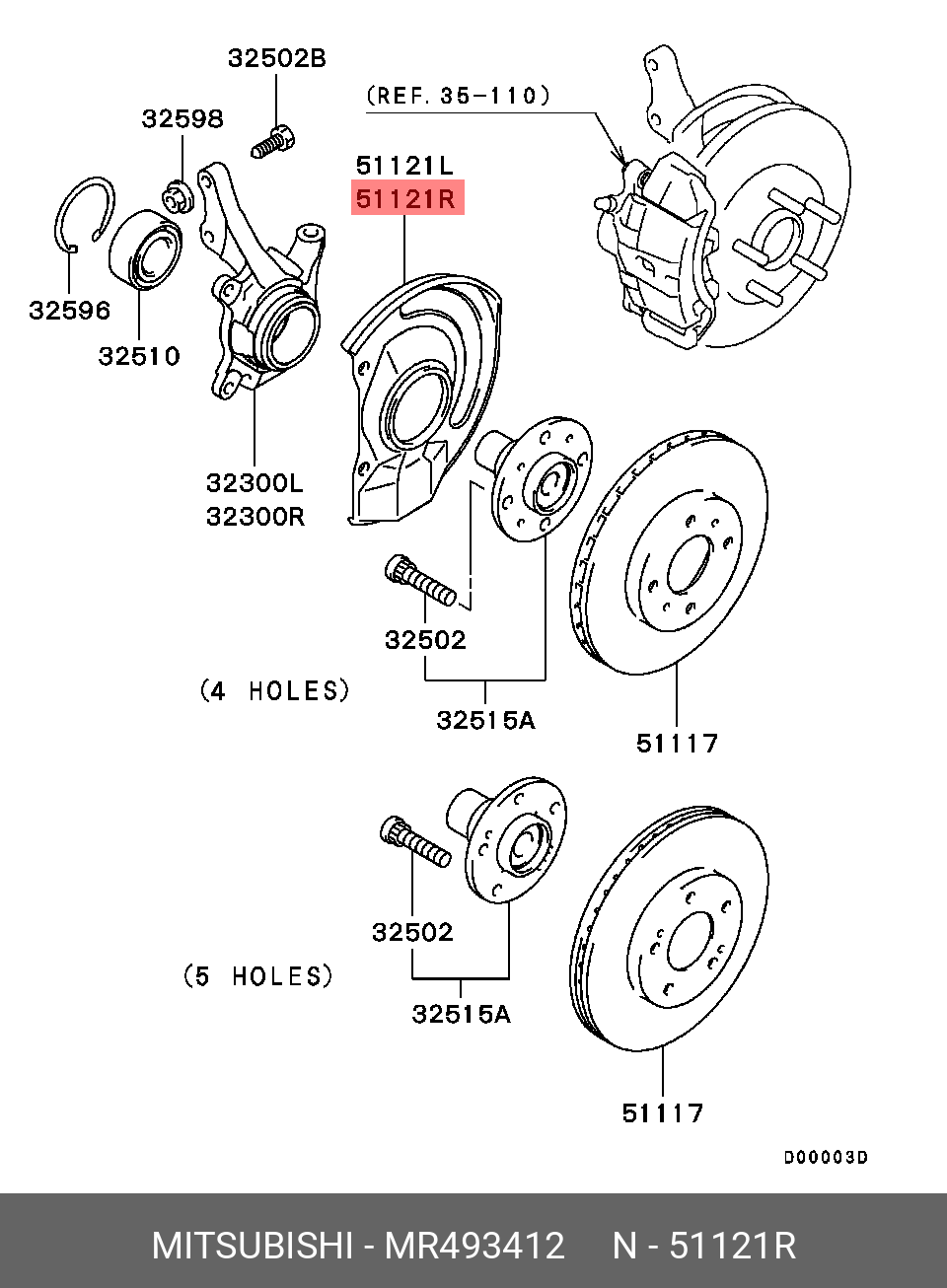 32502B
(REF. 35-110)
32598
51121L
51121R
32596
32510
32300L
32300R
32502
(4 HOLES)
32515A
51117
32502
(5 HOLES)
32515A
51117
D00003D

MITSUBISHI - MR493412 N - 51121R