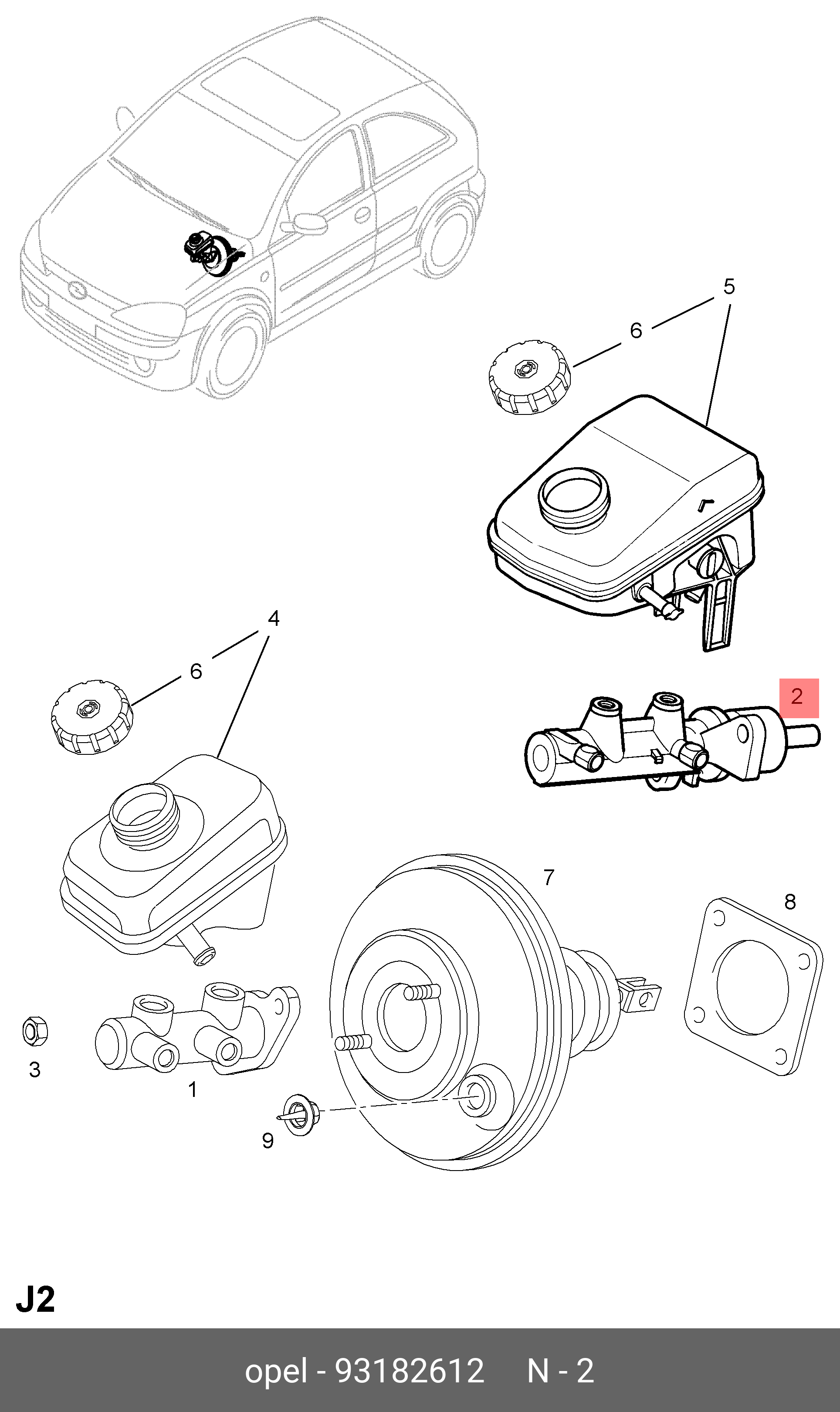 5
6
4
6
2
7
8
3
1
9
J2
opel - 93182612 N - 2