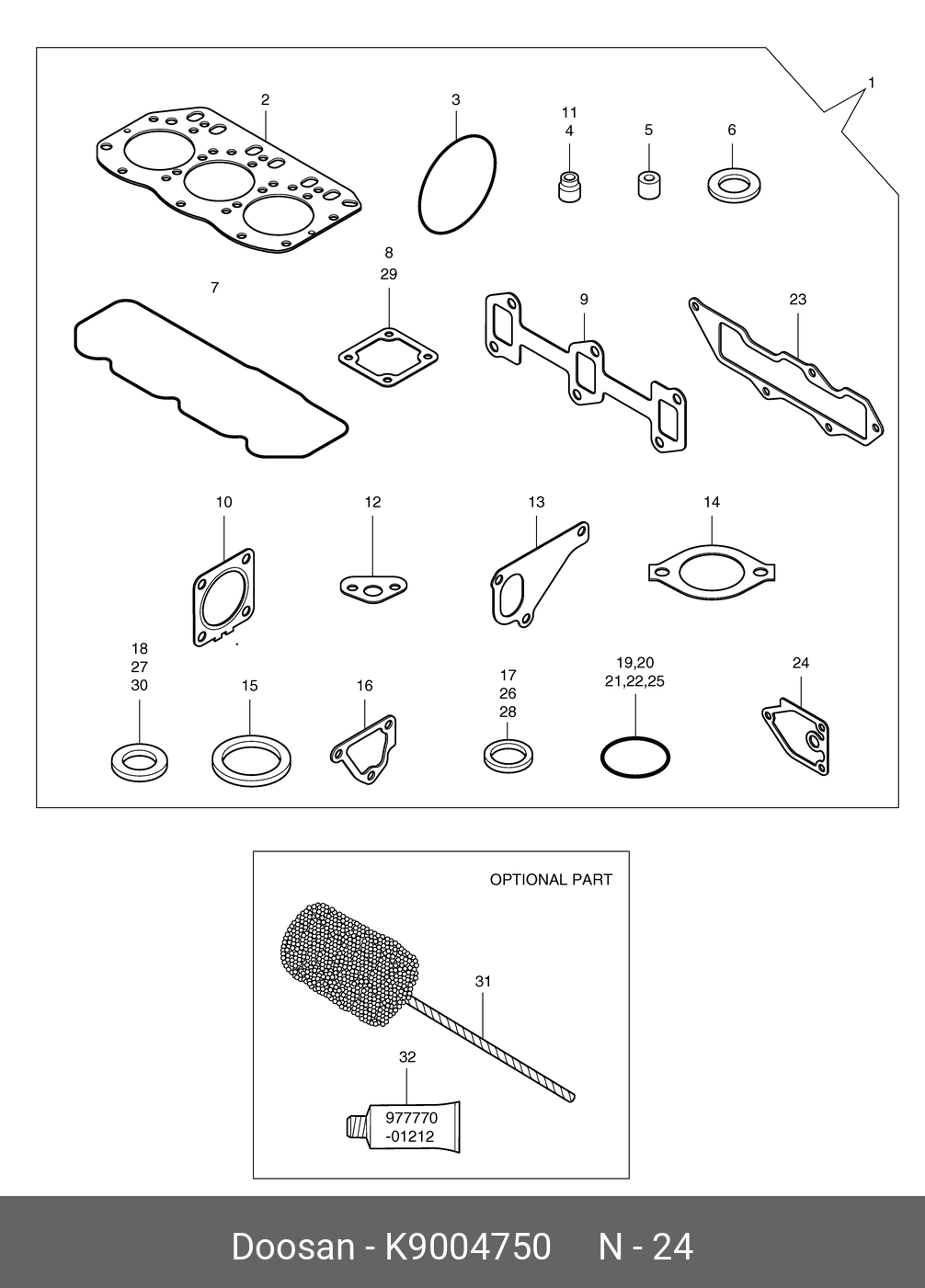 1

2

3

11
4

5

6

7

8
29

9

23

10

12

13

14

18
27
30

15

16

17
26
28

19,20
21,22,25

24

OPTIONAL PART

31

32

977770
-01212

Doosan - K9004750 N - 24