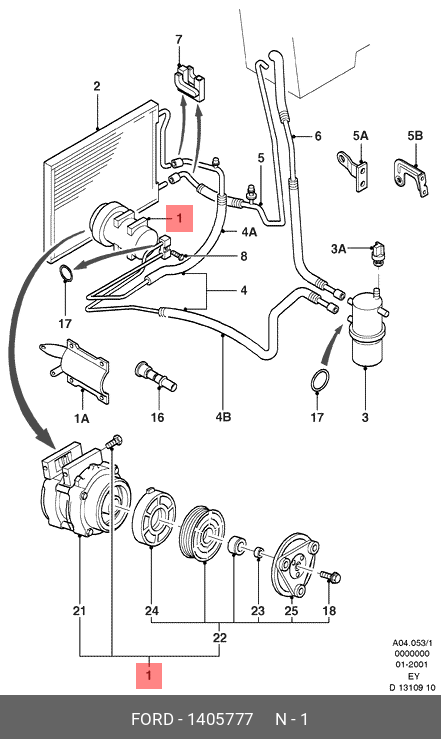 7
2
6
5A
5B
5
1
4A
3A
8
4
17
1A
16
4B
17
3
21
24
23
25
18
22
1
A04.053/1
0000000
01-2001
EY
D 13109 10
FORD - 1405777 N - 1