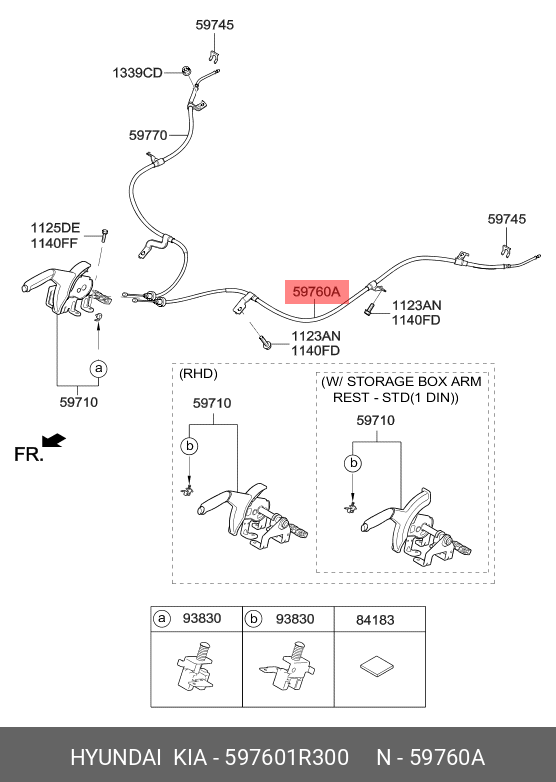 59745

1339CD

59770

1125DE
1140FF

59745

59760A

1123AN
1140FD

1123AN
1140FD

a

59710

FR.

(RHD)

59710

b

(W/ STORAGE BOX ARM REST - STD(1 DIN))

59710

b

| a 93830 | b 93830 | 84183 |
|---|---|---|
| | | |

HYUNDAI KIA - 597601R300 N - 59760A