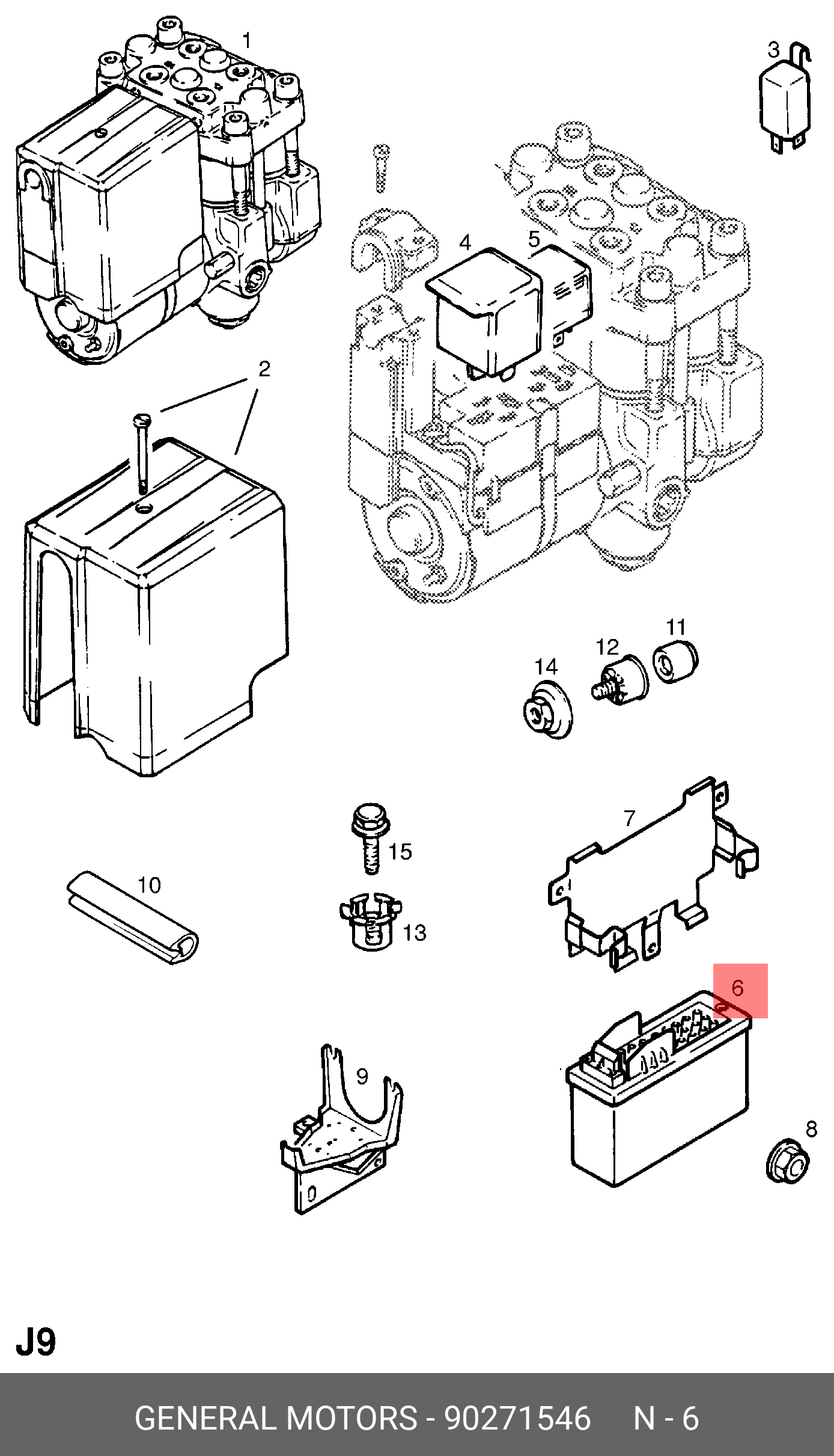 1
3
4
5
2
11
12
14
7
15
10
13
6
9
8
J9
GENERAL MOTORS - 90271546 N - 6