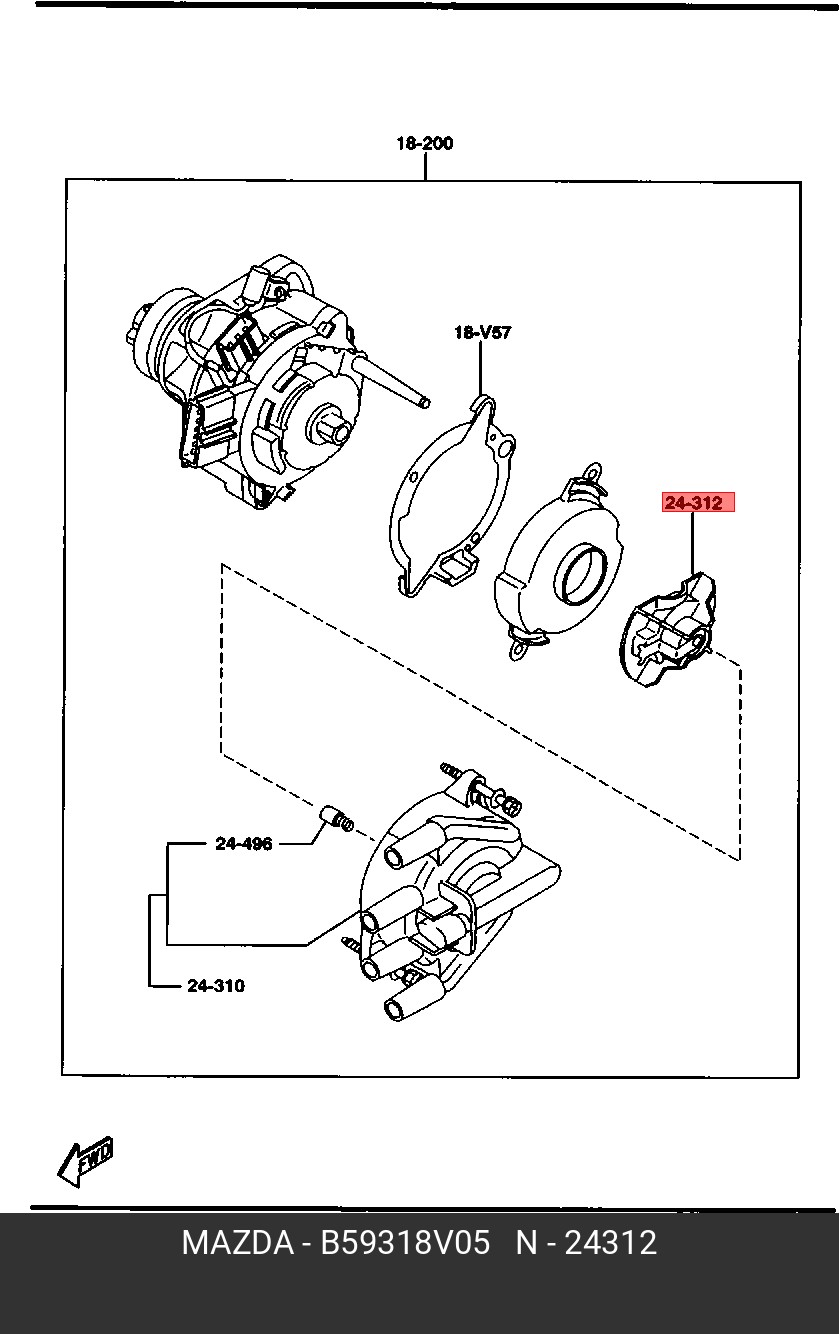 18-200

18-V57

24-312

24-496

24-310

FWD

MAZDA - B59318V05 N - 24312