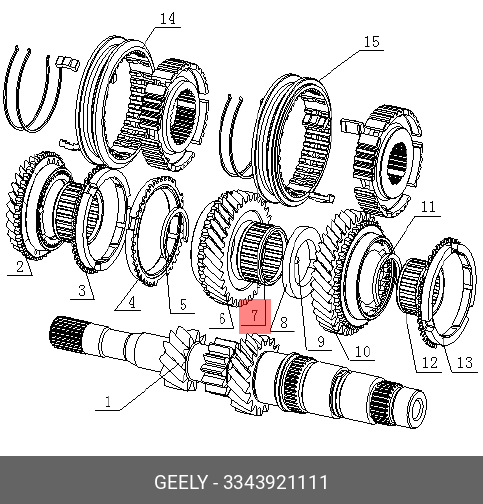 14
15
11
2
3
4
5
6
7
8
9
10
12
13
1
GEELY - 3343921111