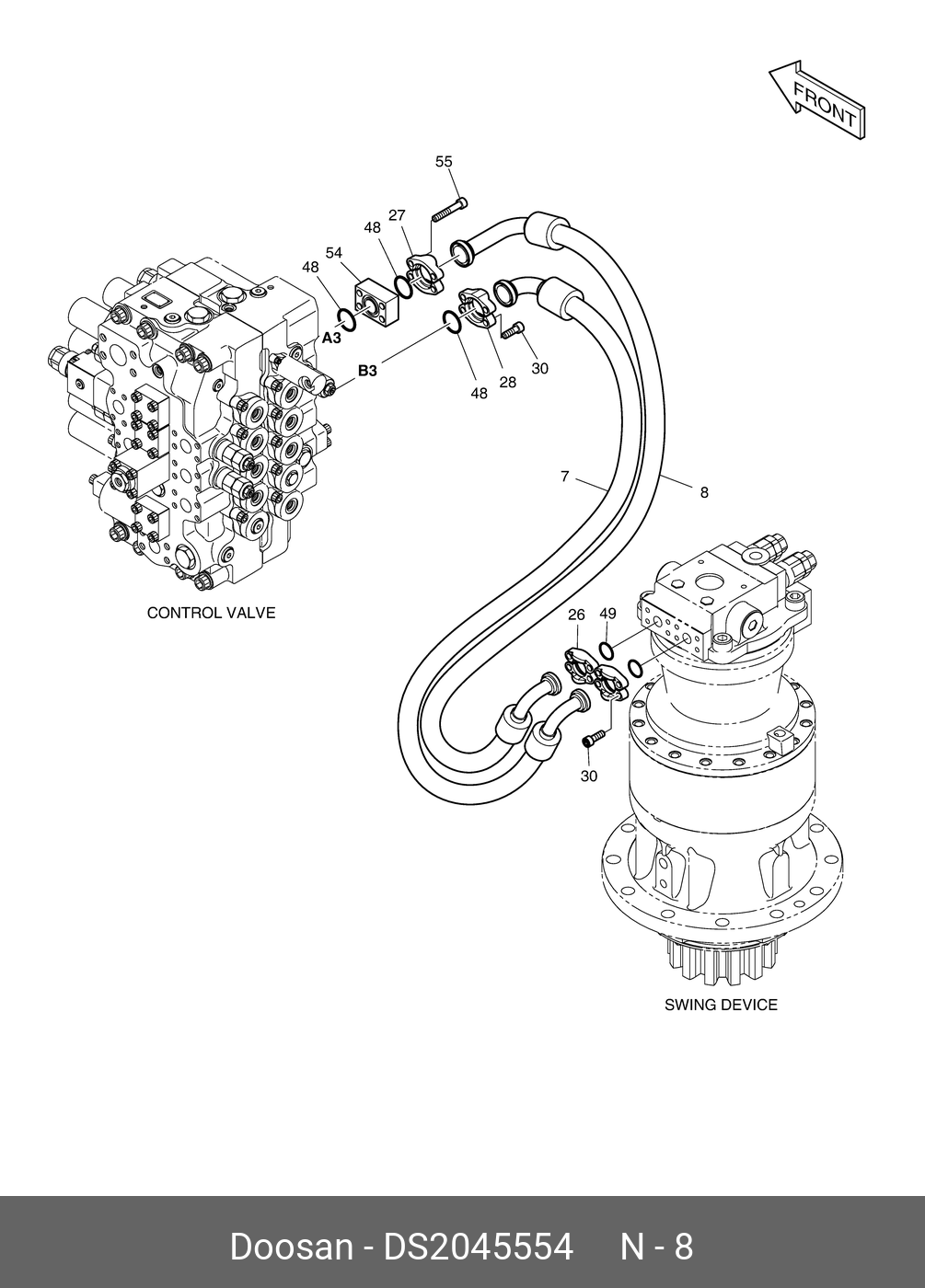 FRONT

55
27
48
54
48
A3
B3
48
28
30
7
8
CONTROL VALVE
26
49
30
SWING DEVICE

Doosan - DS2045554 N - 8