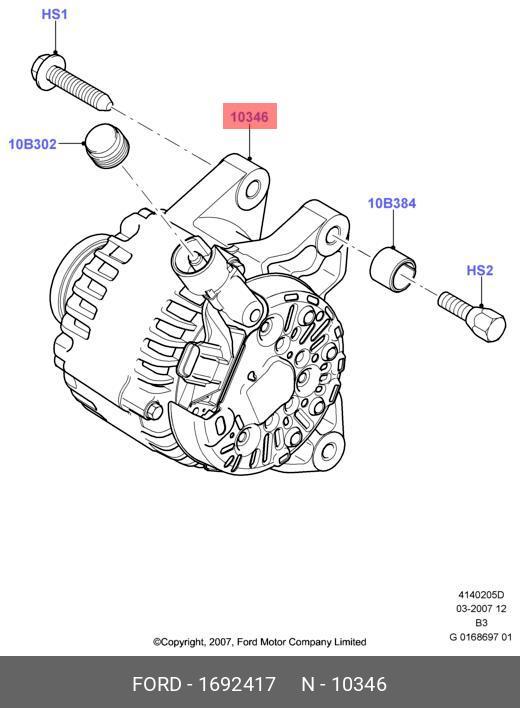 HS1

10346

10B302

10B384

HS2

4140205D
03-2007 12
B3
G 0168697 01

©Copyright, 2007, Ford Motor Company Limited

FORD - 1692417 N - 10346