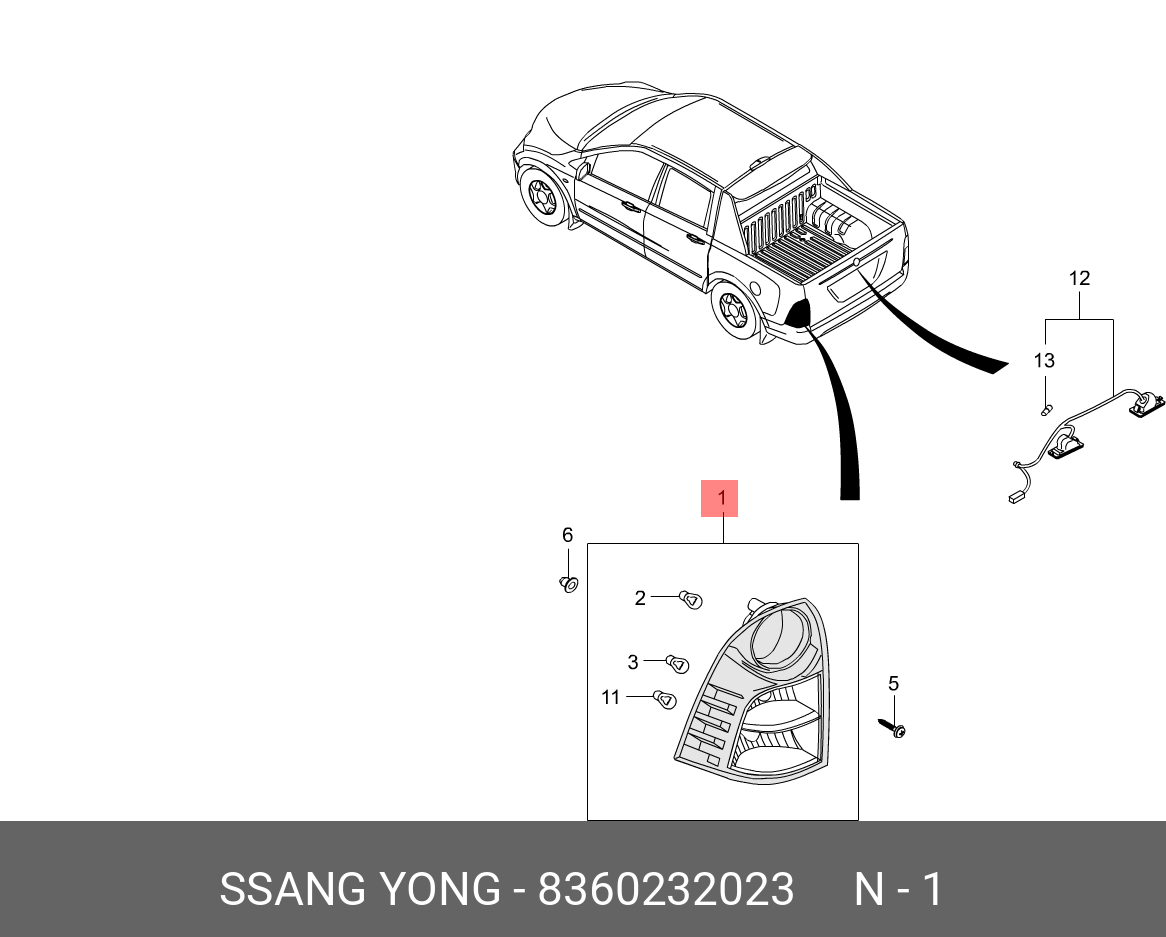 12

13

1

6

2

3

11

5

SSANG YONG - 8360232023 N - 1