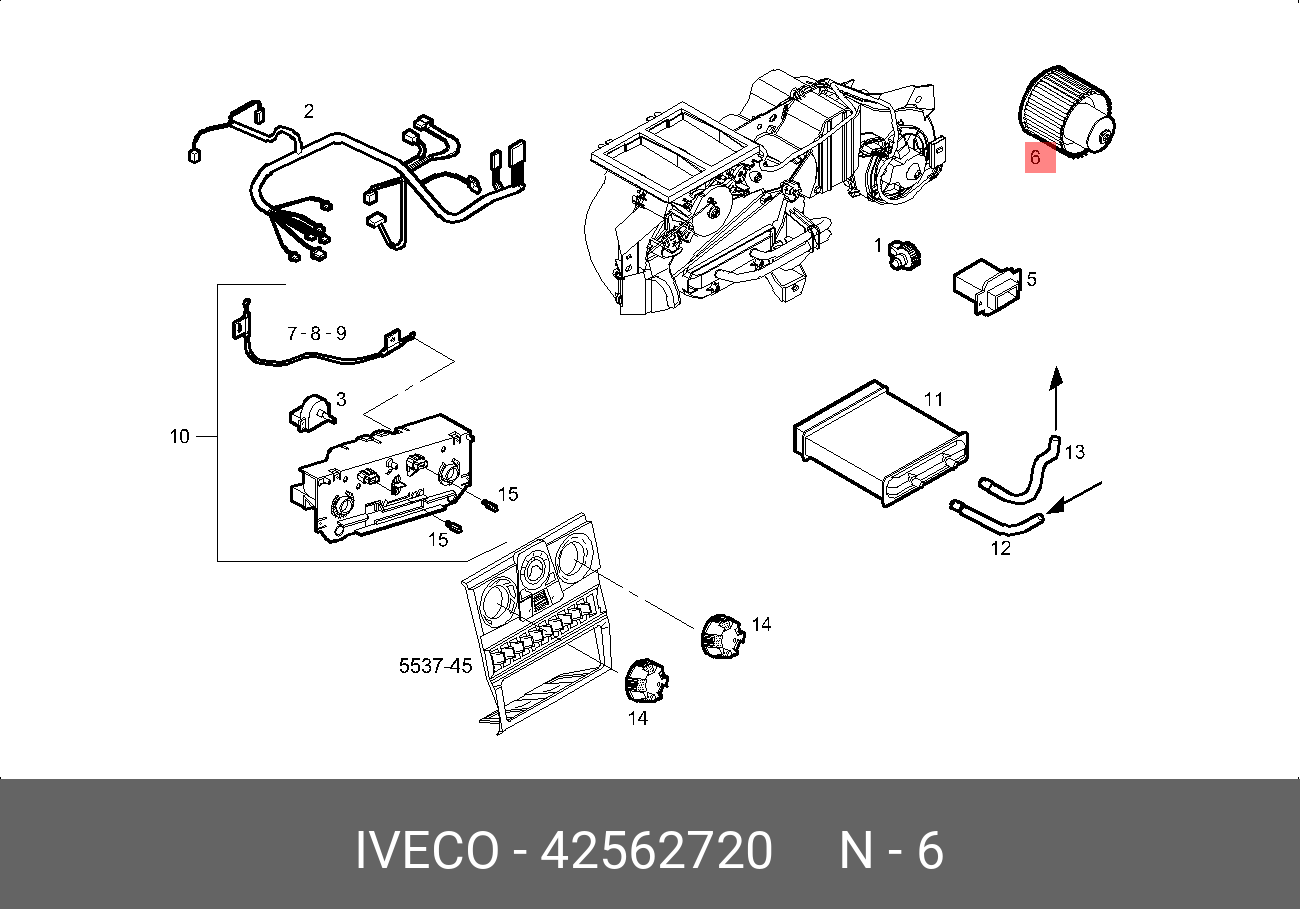 2

6

1

5

7 - 8 - 9

3

10

11

13

15

15

12

14

5537-45

14

IVECO - 42562720 N - 6