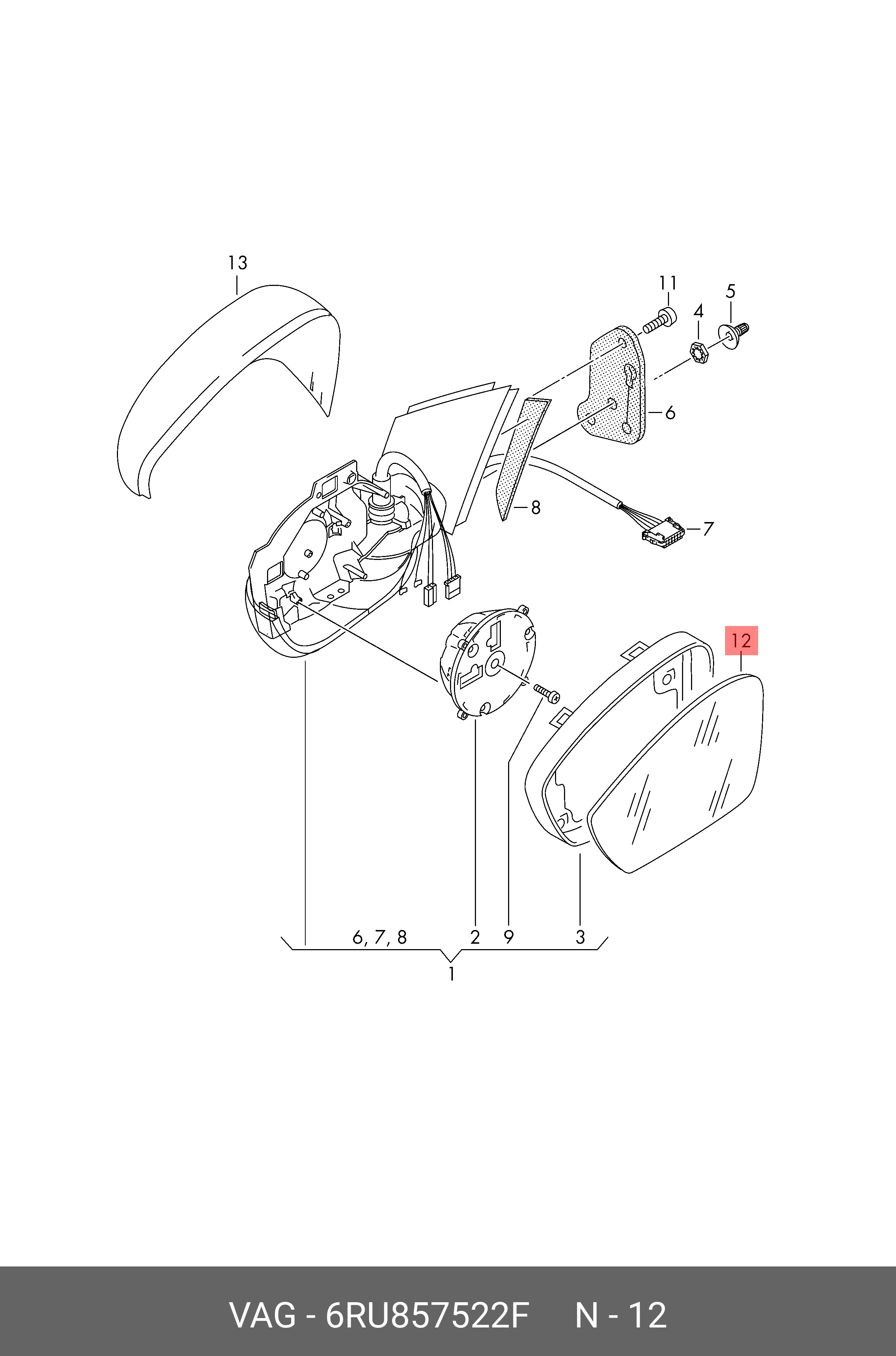 13

11

5

4

6

8

7

12

6, 7, 8

2

9

3

1

VAG - 6RU857522F N - 12