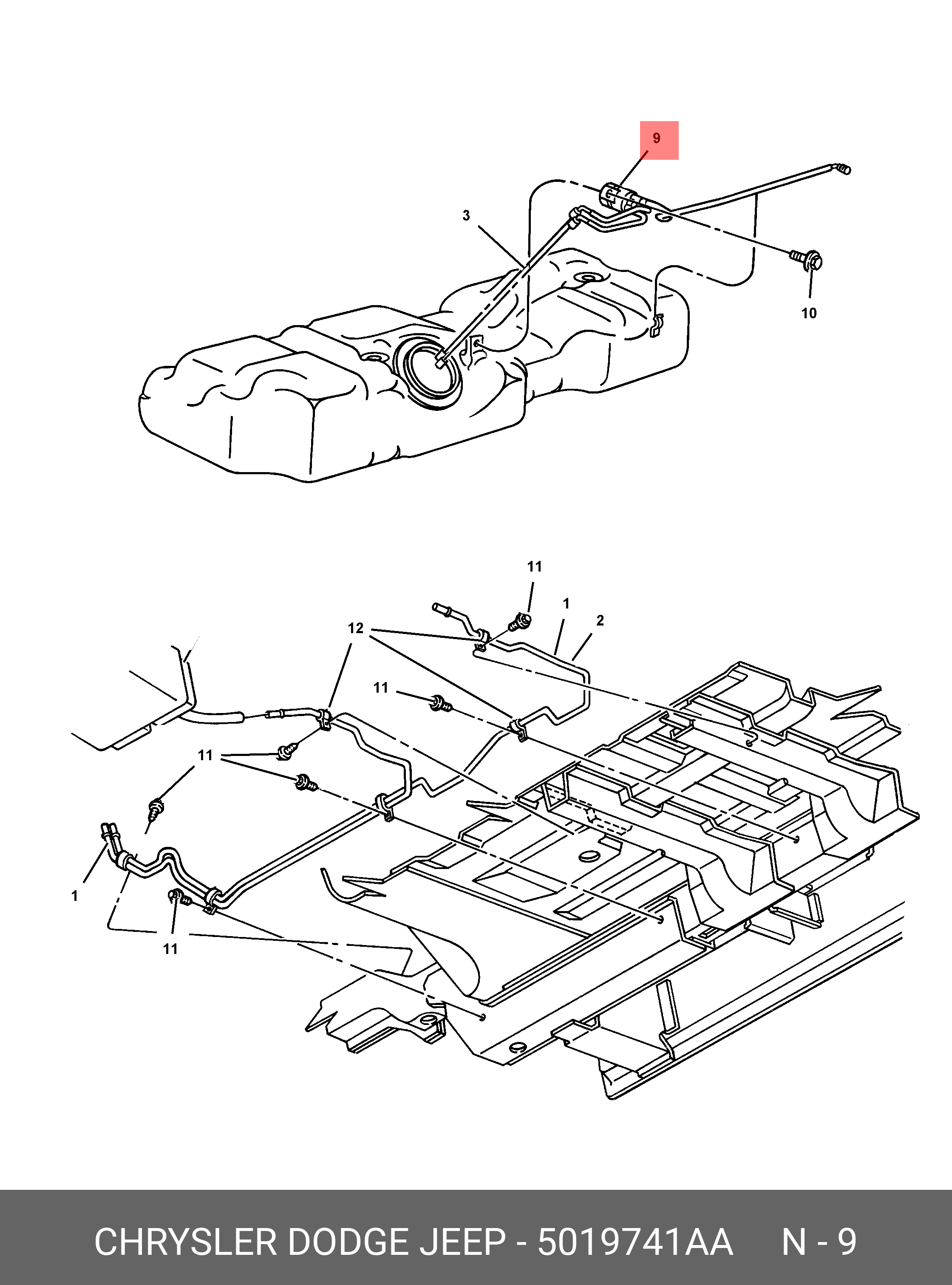 9
3
10
11
1
2
12
11
11
1
11
CHRYSLER DODGE JEEP - 5019741AA N - 9