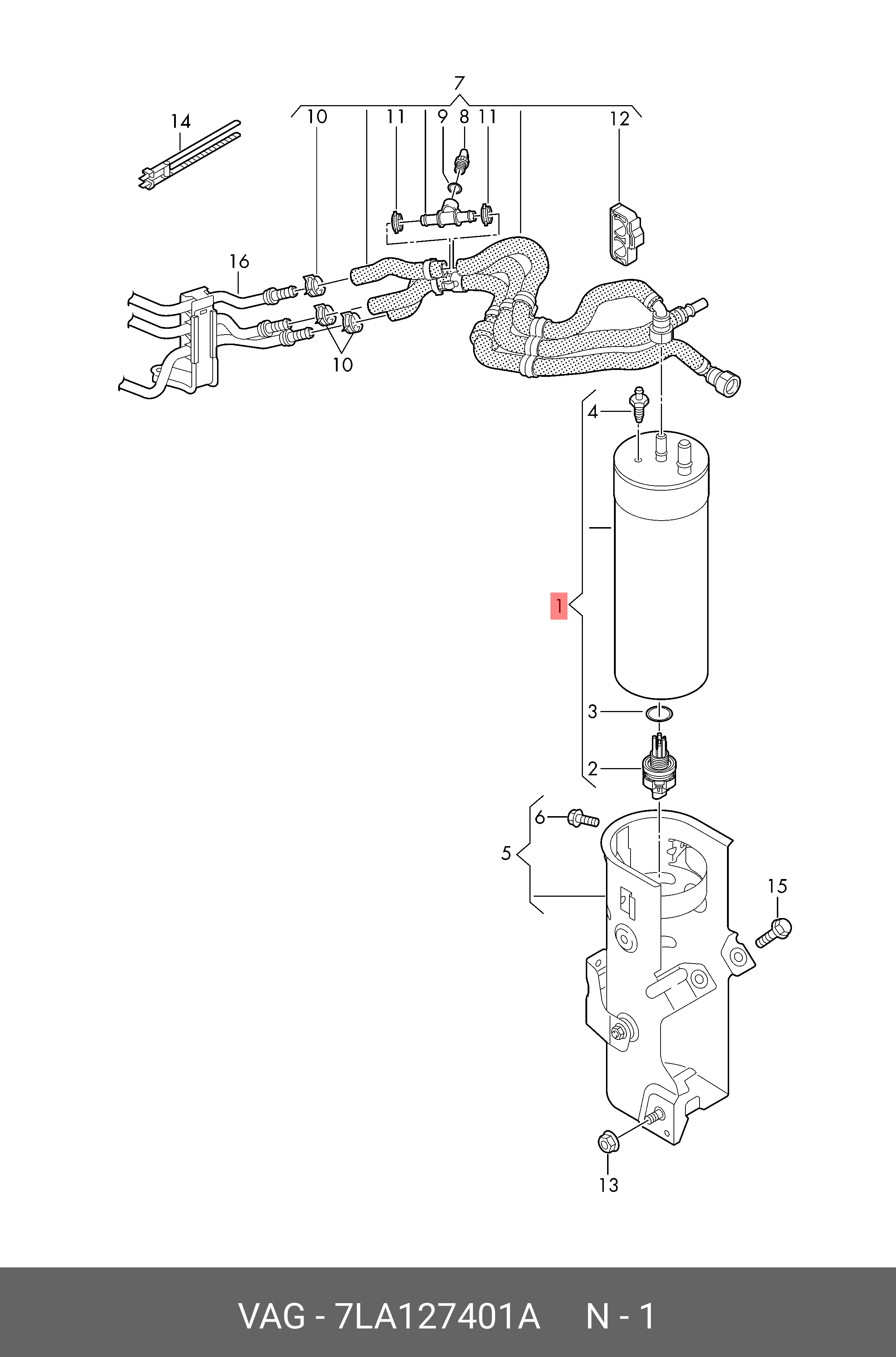 7
14
10
11
9
8
11
12
16
10
4
1
3
2
6
5
15
13

VAG - 7LA127401A N - 1