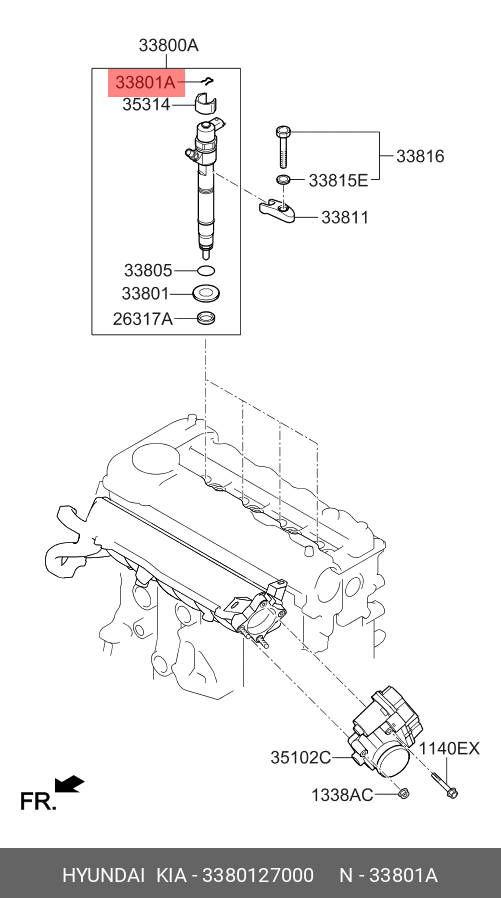 33800A
33801A
35314
33816
33815E
33811
33805
33801
26317A
35102C
1140EX
1338AC
FR.
HYUNDAI KIA - 3380127000 N - 33801A