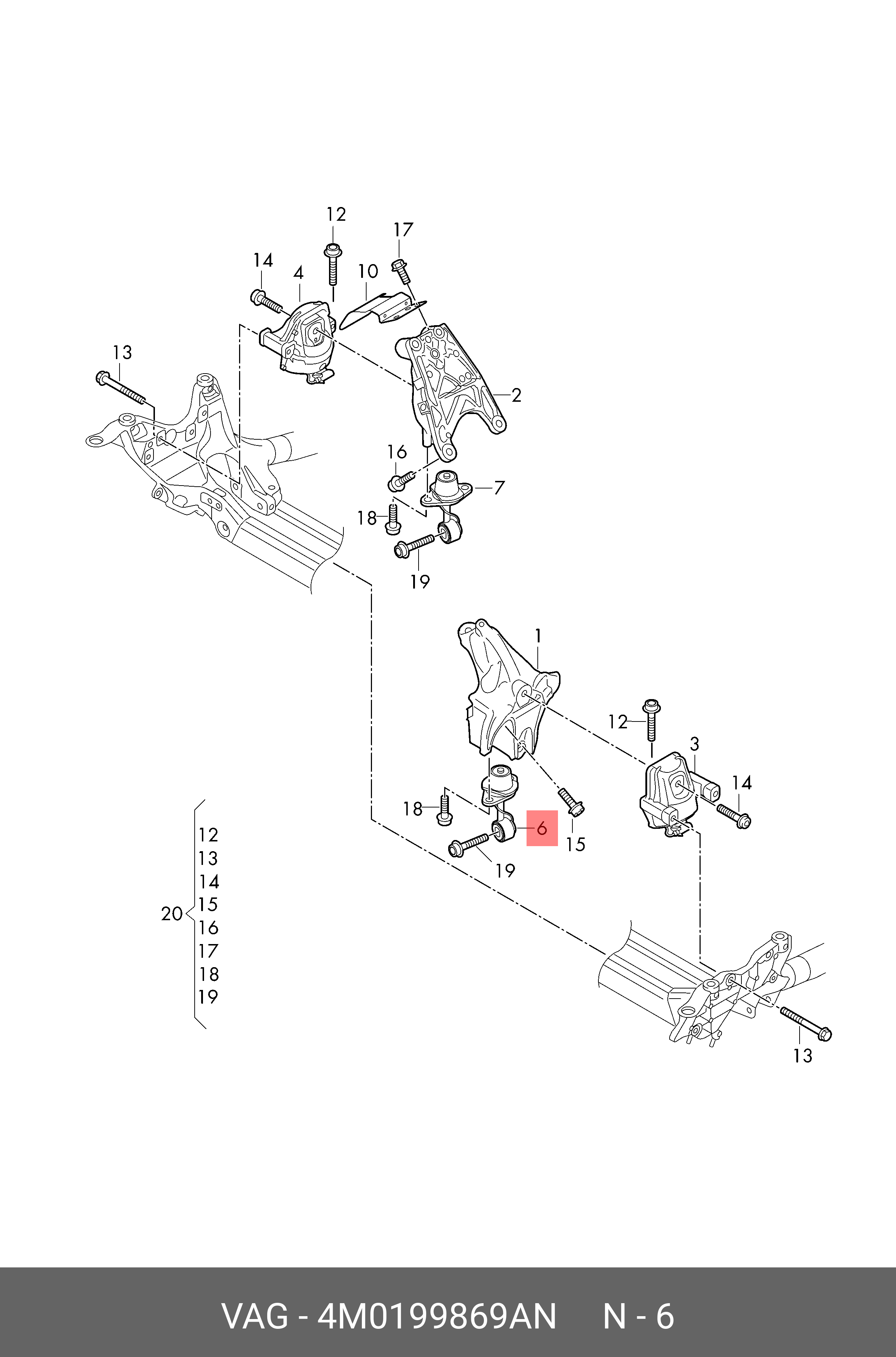 12
17
14
4
10
13
2
16
7
18
19
1
12
3
14
18
6
15
19
20
12
13
14
15
16
17
18
19
13

VAG - 4M0199869AN N - 6