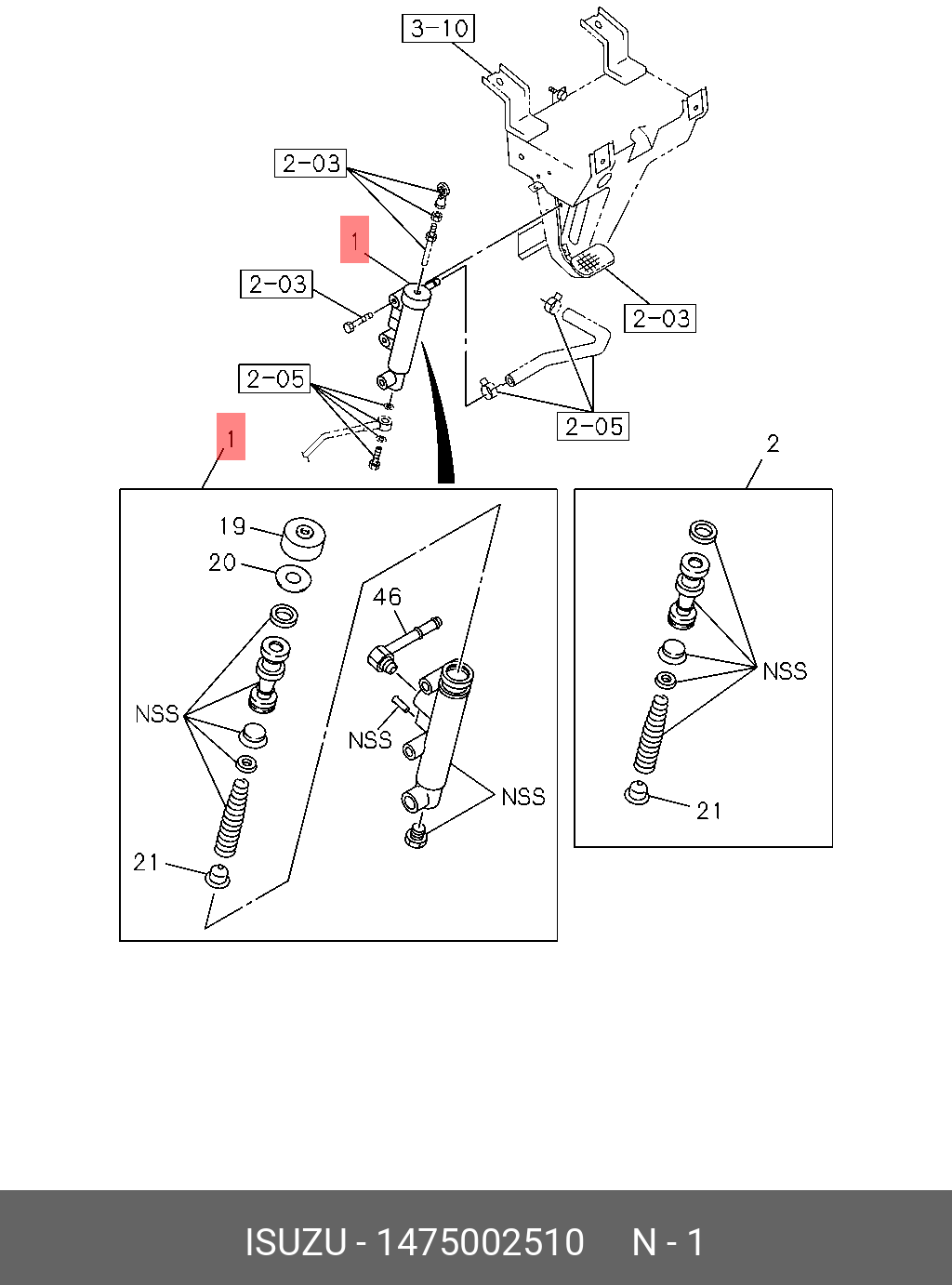 3-10

2-03

1

2-03

2-03

2-05

2-05

1

2

19

20

46

NSS

NSS

NSS

21

NSS

21

ISUZU - 1475002510 N - 1