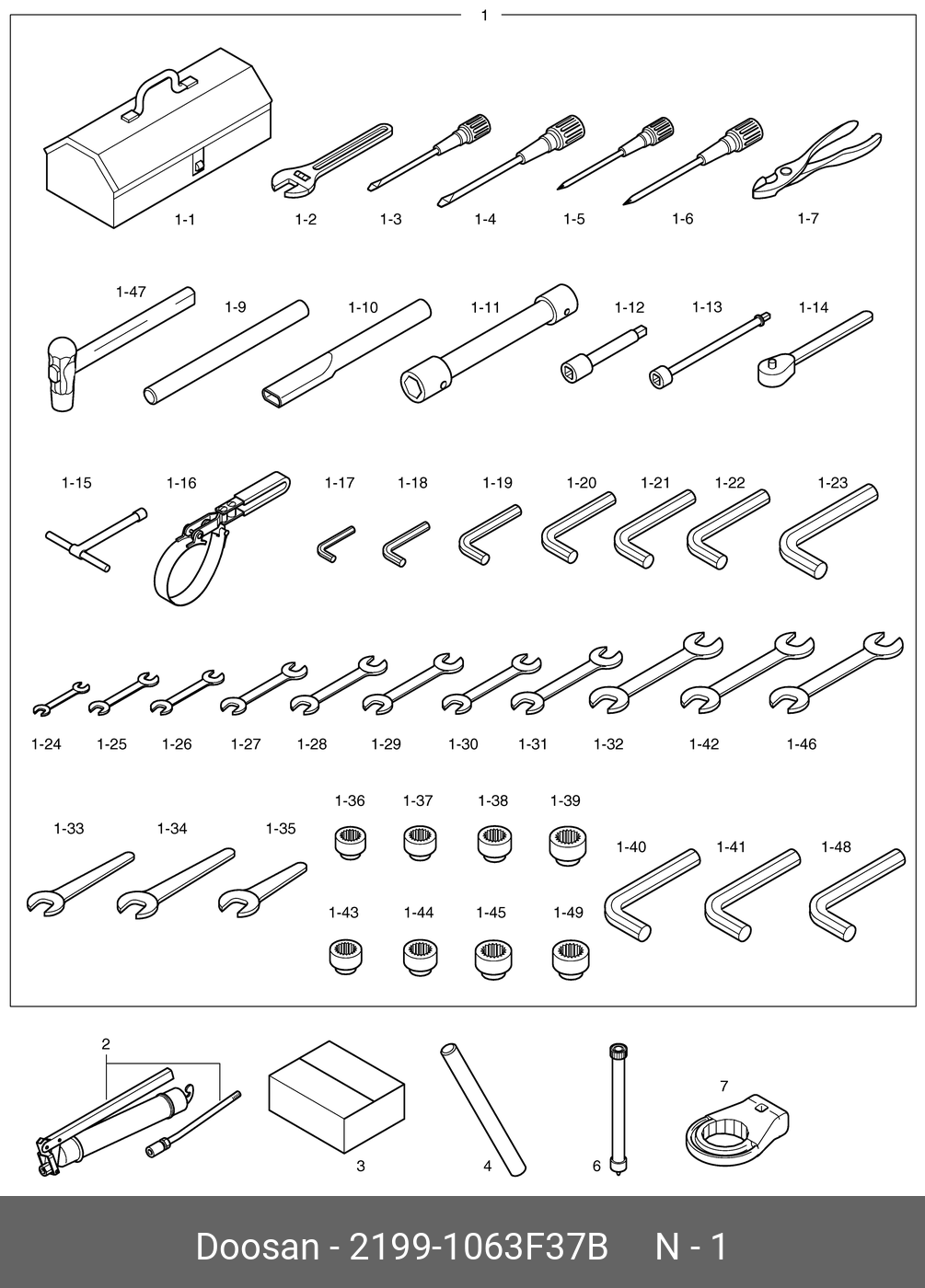 1

1-1 1-2 1-3 1-4 1-5 1-6 1-7

1-47 1-9 1-10 1-11 1-12 1-13 1-14

1-15 1-16 1-17 1-18 1-19 1-20 1-21 1-22 1-23

1-24 1-25 1-26 1-27 1-28 1-29 1-30 1-31 1-32 1-42 1-46

1-33 1-34 1-35 1-36 1-37 1-38 1-39 1-40 1-41 1-48

1-43 1-44 1-45 1-49

2

3 4 6 7

Doosan - 2199-1063F37B N - 1