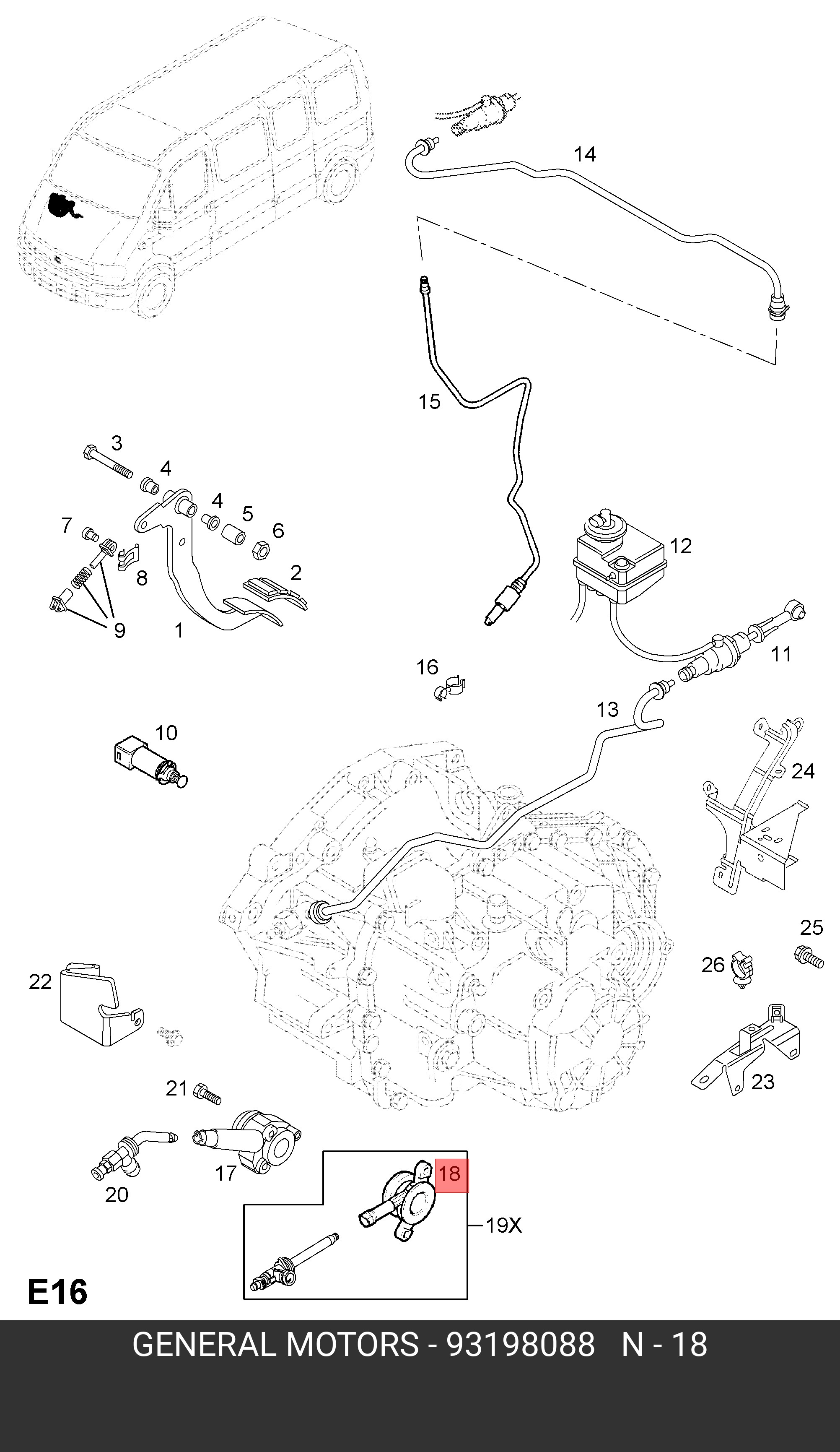 14

15

3

4

4

5

6

7

8

2

9

1

12

11

16

13

10

24

25

26

22

23

21

17

20

18

19X

E16

GENERAL MOTORS - 93198088 N - 18