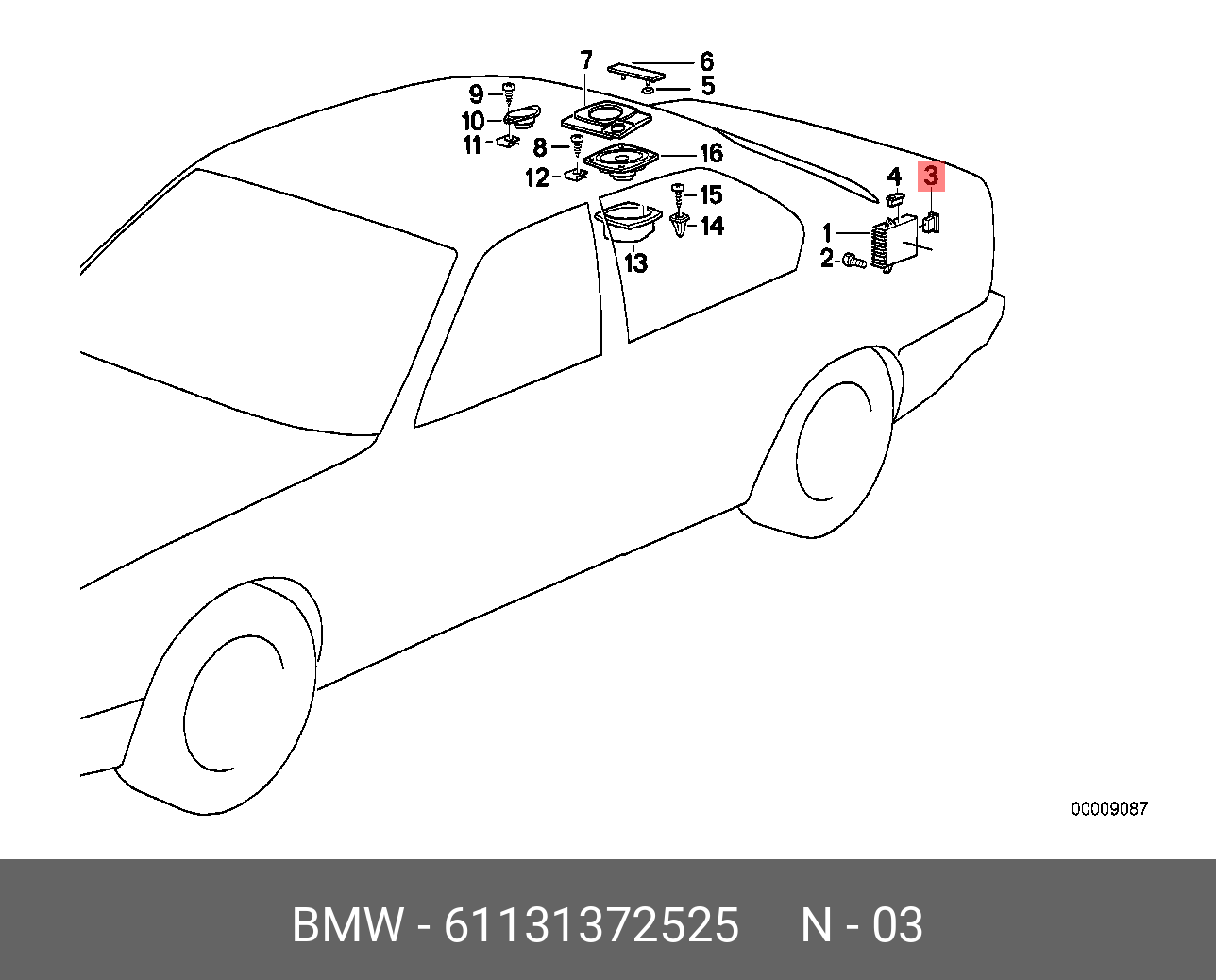 7
6
5
9
10
11
8
16
12
15
14
13
4
3
1
2

00009087

BMW - 61131372525 N - 03