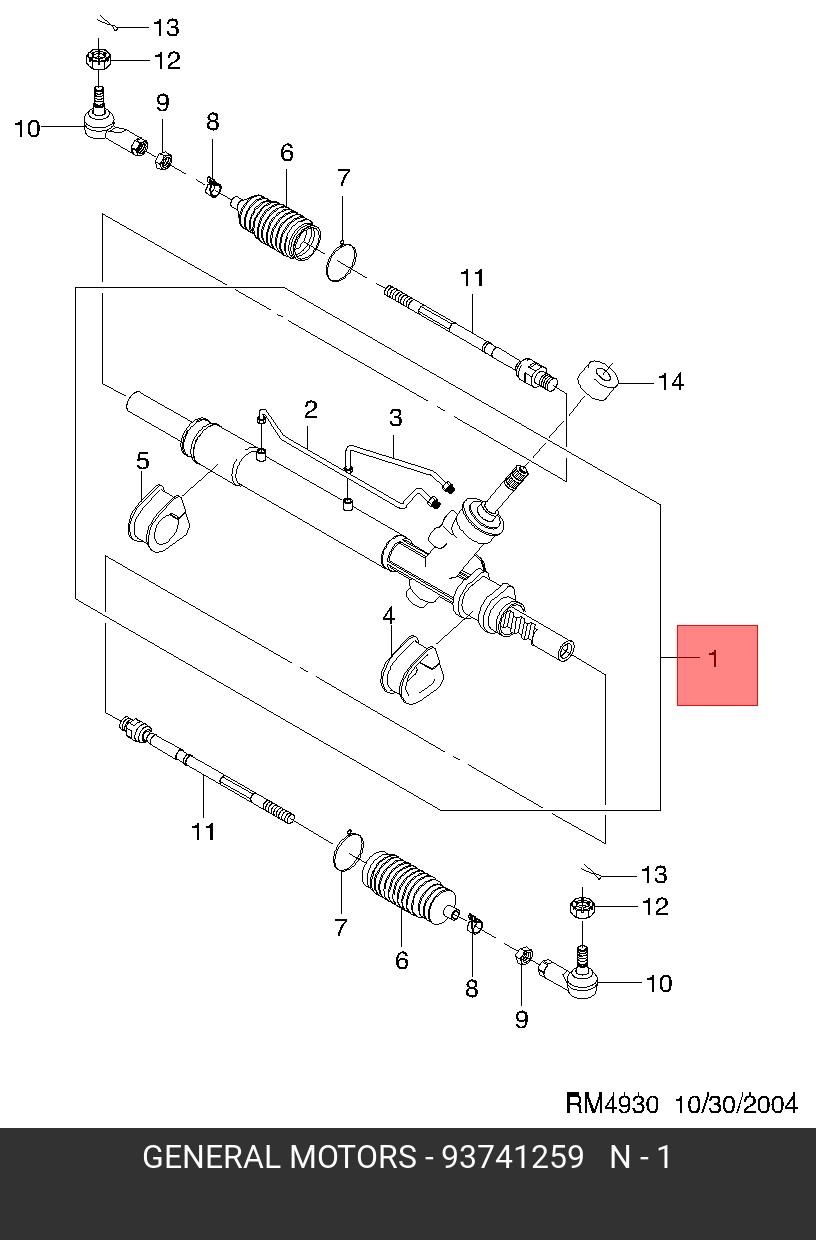 13
12
10
9
8
6
7
11
14
2
3
5
4
1
11
7
6
8
9
13
12
10

RM4930 10/30/2004

GENERAL MOTORS - 93741259 N - 1