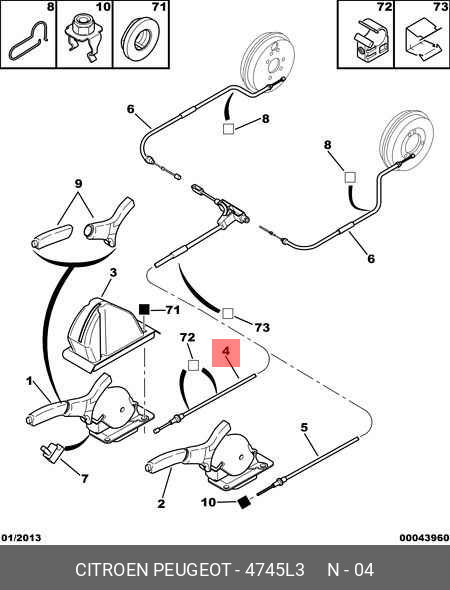 8
10
71
72
73
6
8
8
9
6
3
71
73
72
4
1
5
7
2
10
01/2013
00043960
CITROEN PEUGEOT - 4745L3 N - 04