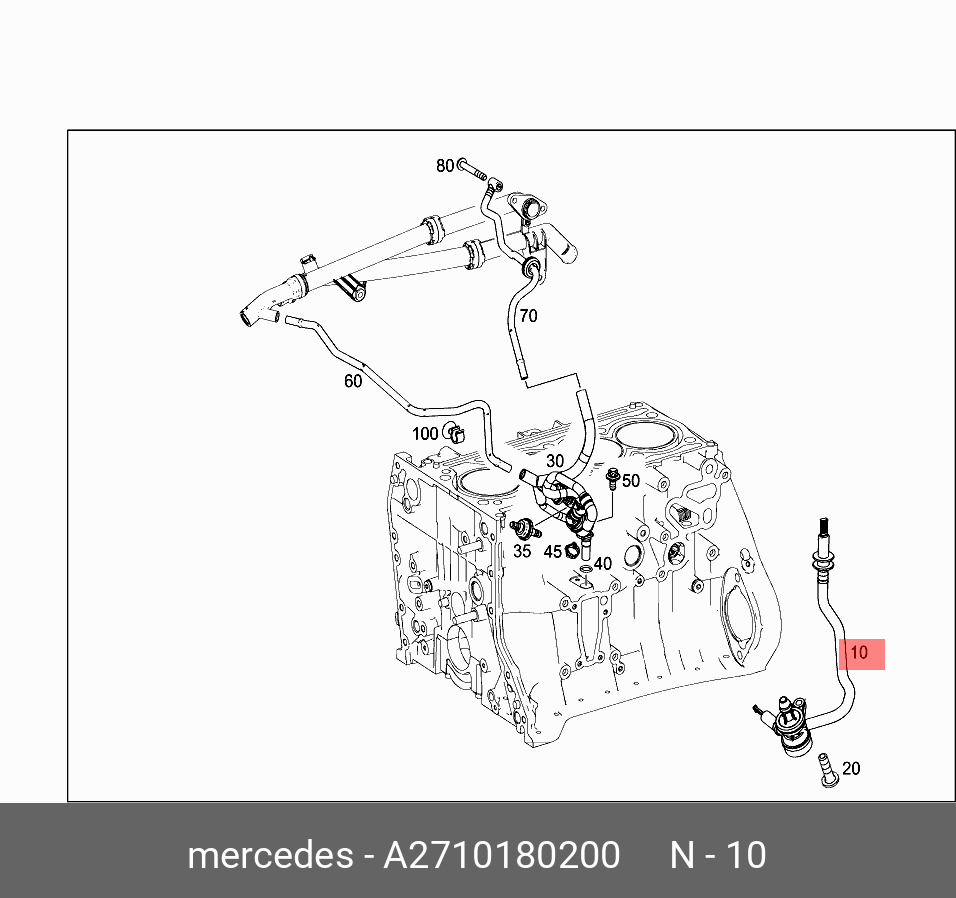 80
70
60
100
30
50
35
45
40
10
20

mercedes - A2710180200 N - 10