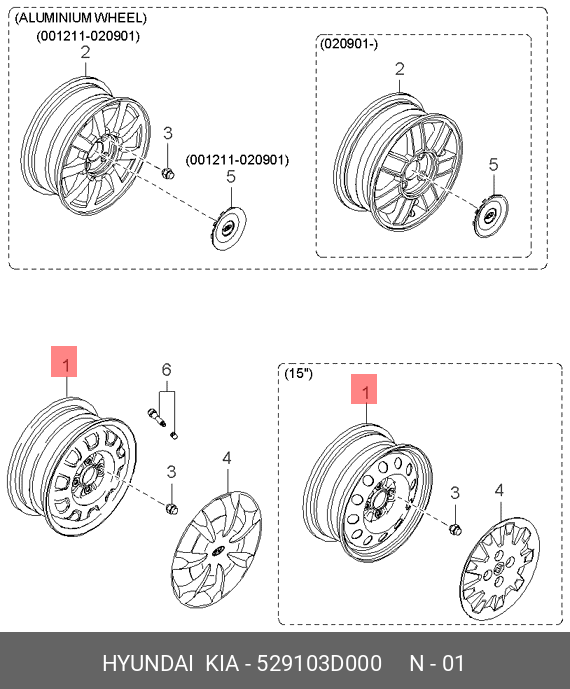 (ALUMINIUM WHEEL)
(001211-020901)
2
3
(001211-020901)
5

(020901-)
2
5

1
6
3
4

(15")
1
3
4

HYUNDAI KIA - 529103D000 N - 01