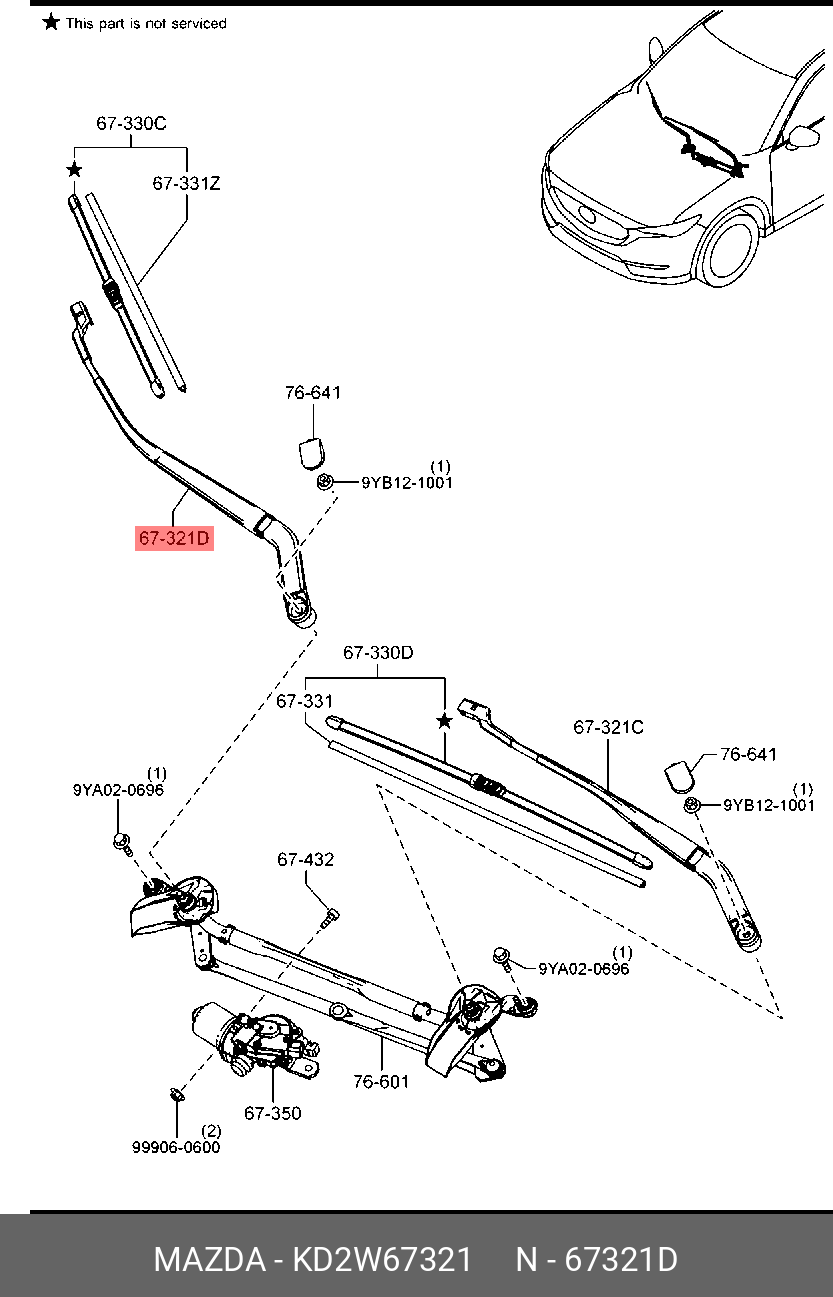 ★ This part is not serviced

67-330C
★
67-331Z
76-641
(1)
9YB12-1001
67-321D

67-330D
67-331
★
67-321C
76-641
(1)
9YB12-1001
(1)
9YA02-0696
67-432
(1)
9YA02-0696
76-601
67-350
(2)
99906-0600

MAZDA - KD2W67321 N - 67321D