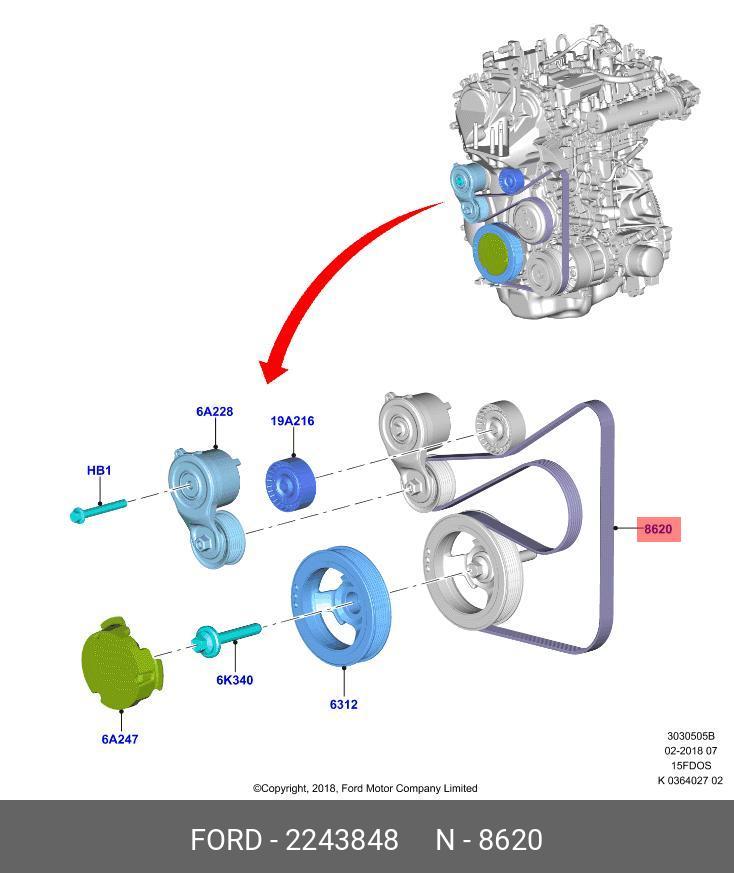 6A228

19A216

HB1

8620

6K340

6312

6A247

3030505B
02-2018 07
15FDOS
K 0364027 02

©Copyright, 2018, Ford Motor Company Limited

FORD - 2243848 N - 8620