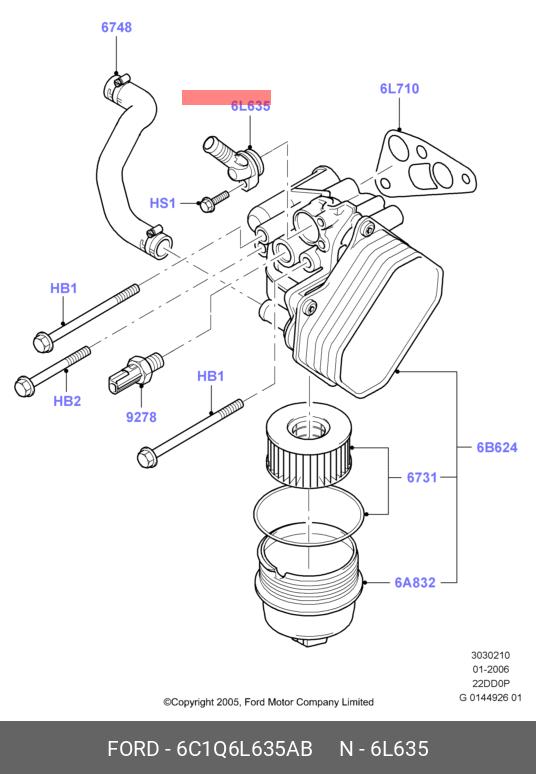 6748

6L635

6L710

HS1

HB1

HB2

9278

HB1

6B624

6731

6A832

3030210
01-2006
22DD0P
G 0144926 01

©Copyright 2005, Ford Motor Company Limited

FORD - 6C1Q6L635AB N - 6L635