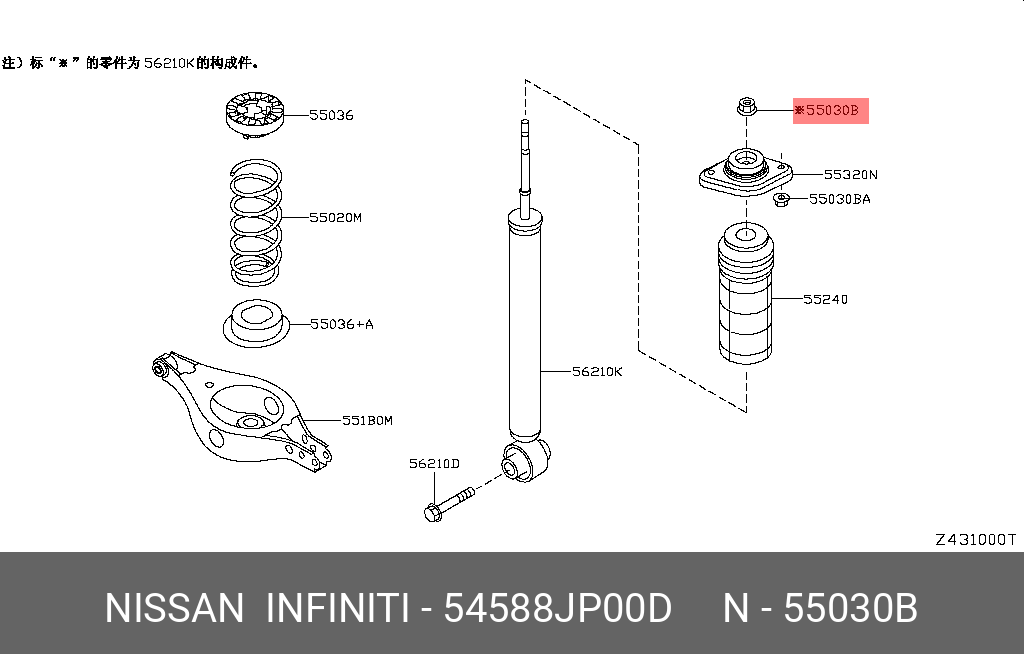 注）标“※”的零件为 56210K的构成件。

55036

55020M

55036+A

551B0M

56210K

56210D

※55030B

55320N

55030BA

55240

Z431000T

NISSAN INFINITI - 54588JP00D N - 55030B