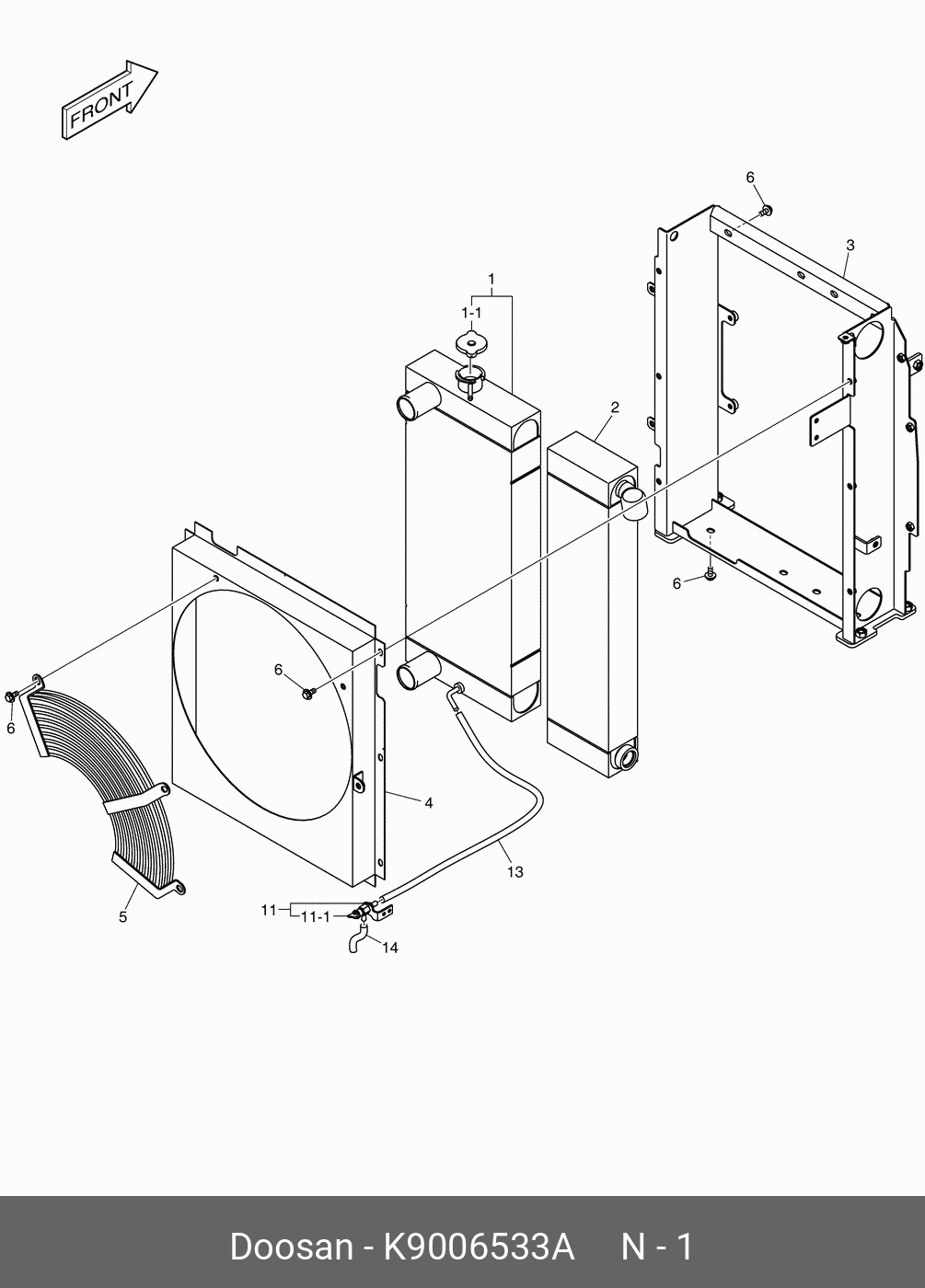 FRONT

6

3

1

1-1

2

6

6

6

4

13

5

11

11-1

14

Doosan - K9006533A N - 1