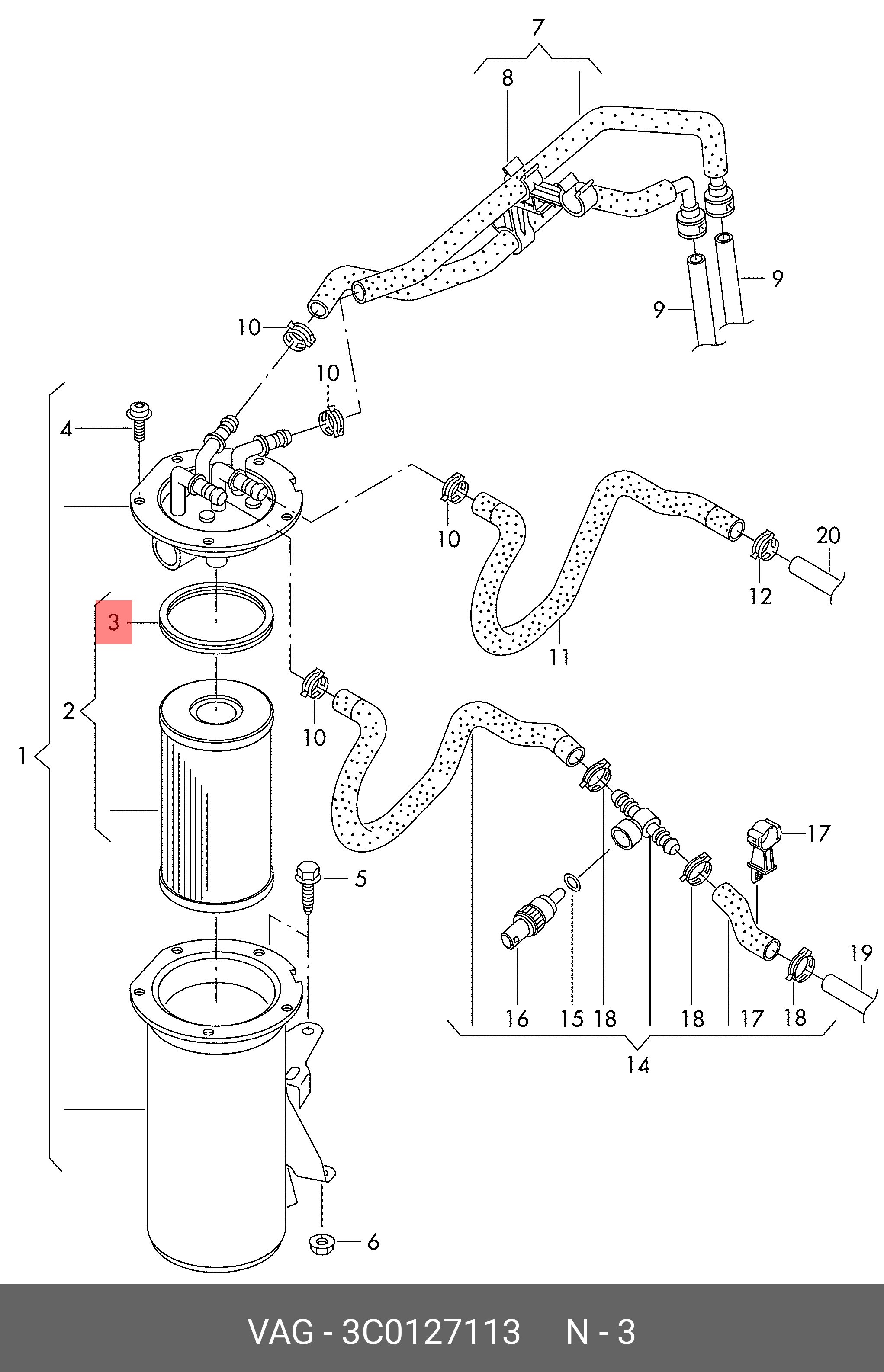 7
8
9
9
10
10
4
10
20
12
3
11
2
10
1
17
5
19
16
15
18
18
17
18
14
6
VAG - 3C0127113 N - 3