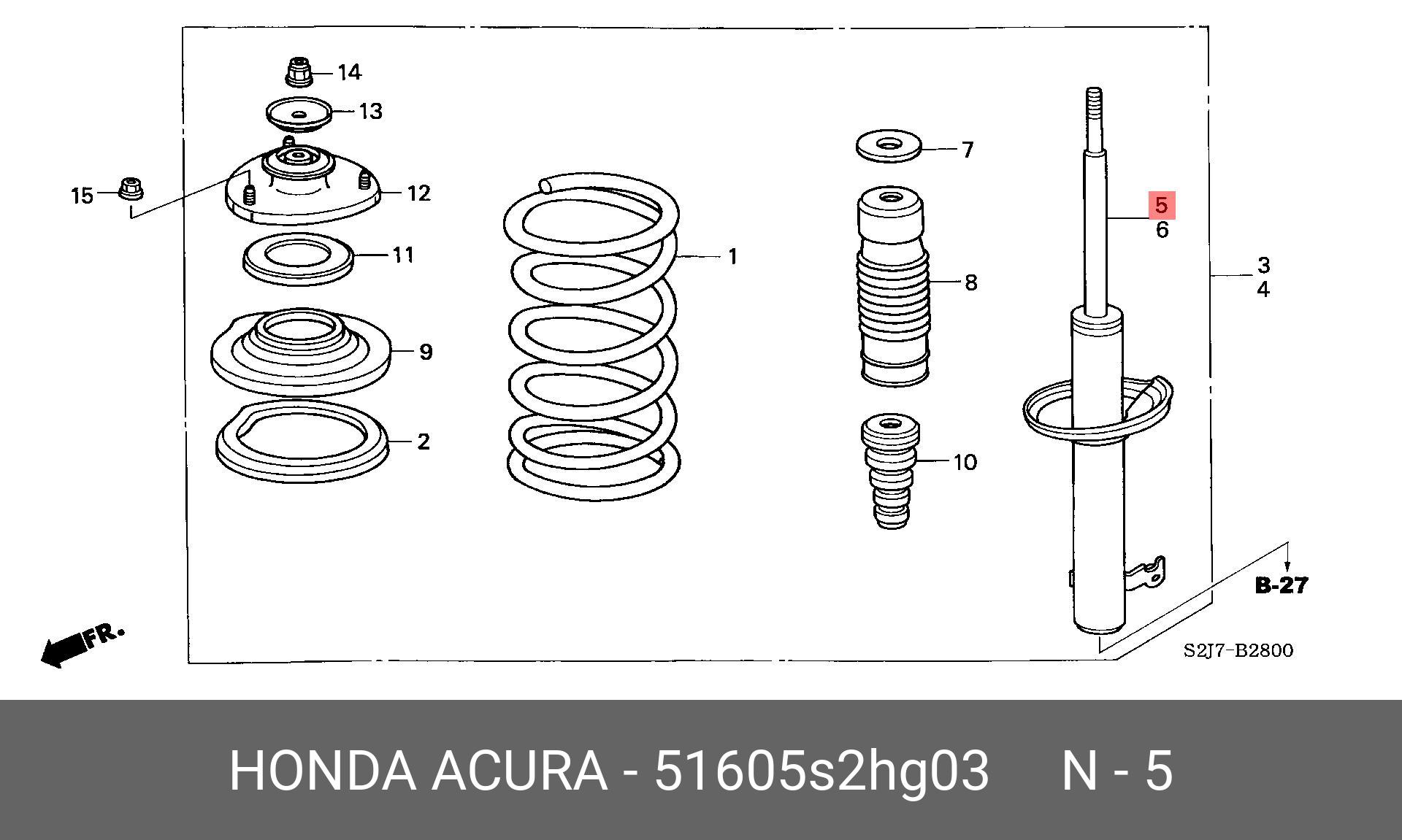 14
13
15
12
11
9
2
1
7
8
10
5
6
3
4
B-27
FR.
S2J7-B2800

HONDA ACURA - 51605s2hg03 N - 5