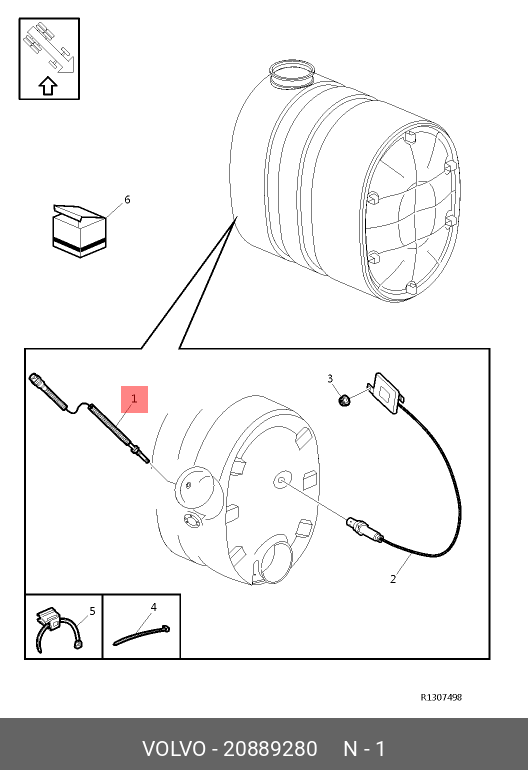 6

1

3

2

5

4

R1307498

VOLVO - 20889280 N - 1