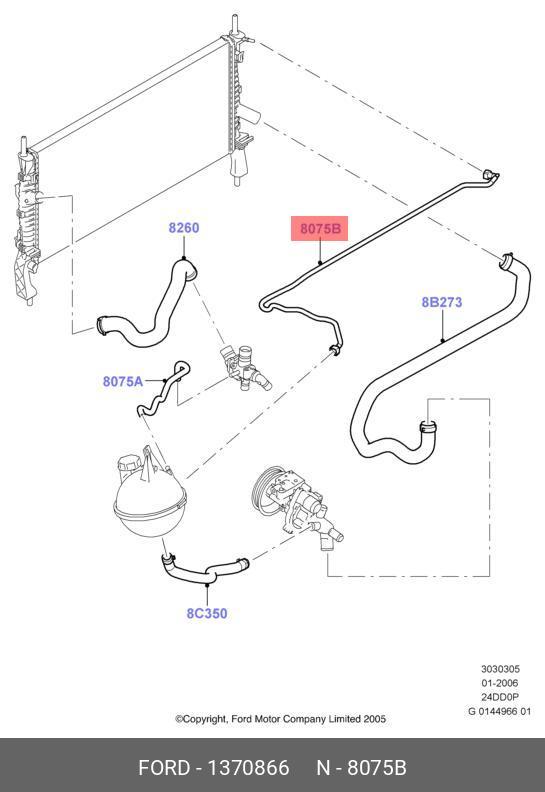 8260

8075B

8B273

8075A

8C350

3030305
01-2006
24DD0P
G 0144966 01

©Copyright, Ford Motor Company Limited 2005

FORD - 1370866 N - 8075B