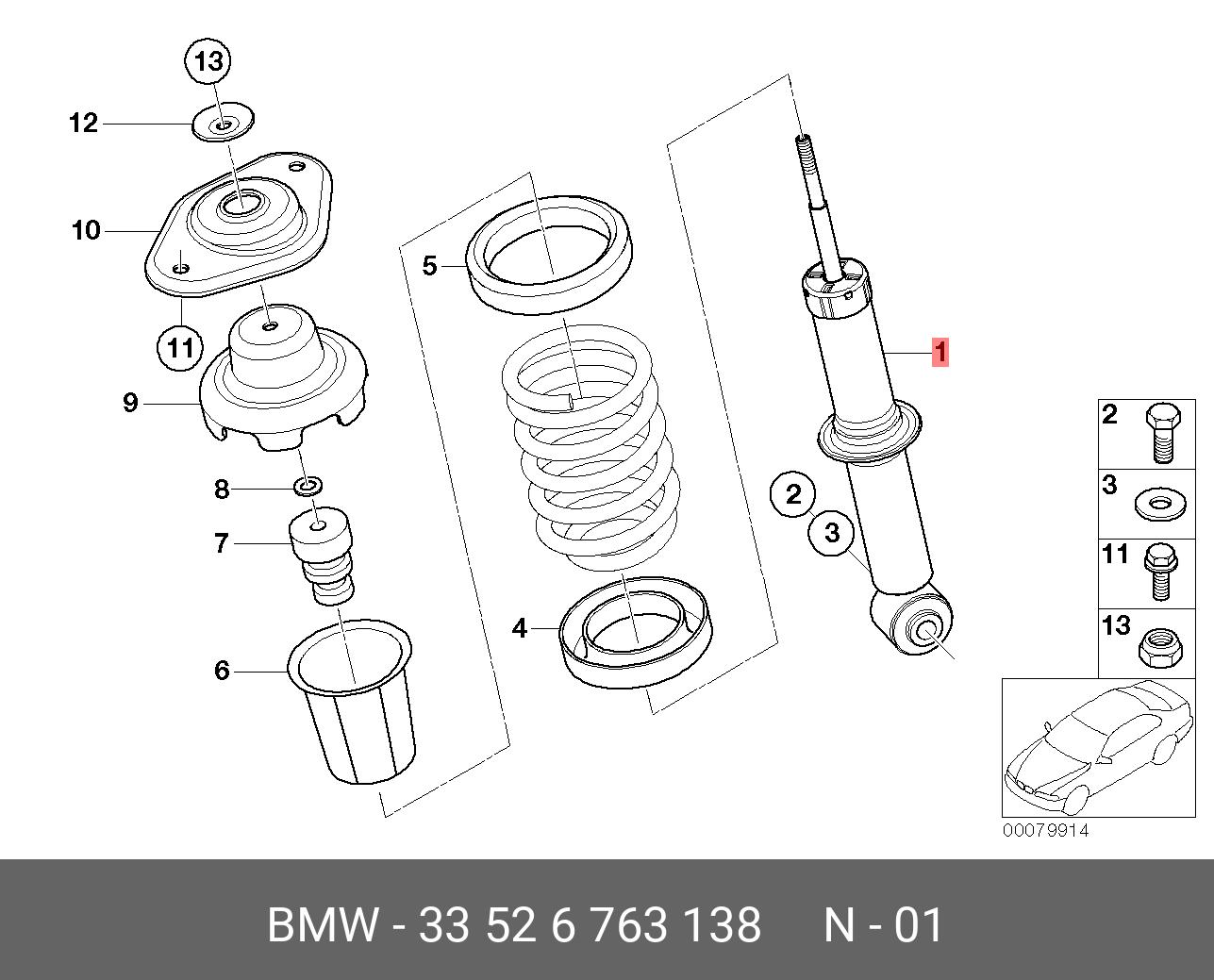 13
12
10
11
9
8
7
6
5
4
1
2
3
2
3
11
13
00079914

BMW - 33 52 6 763 138 N - 01